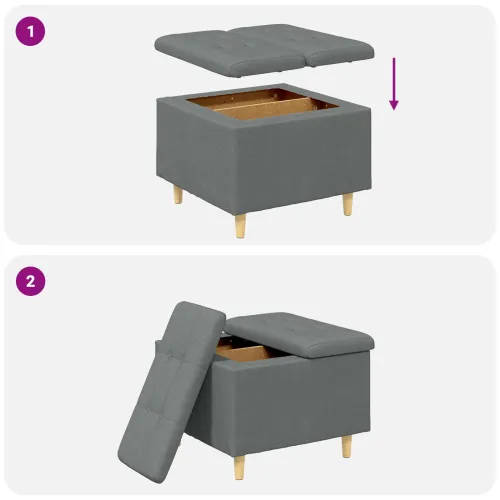 1

2