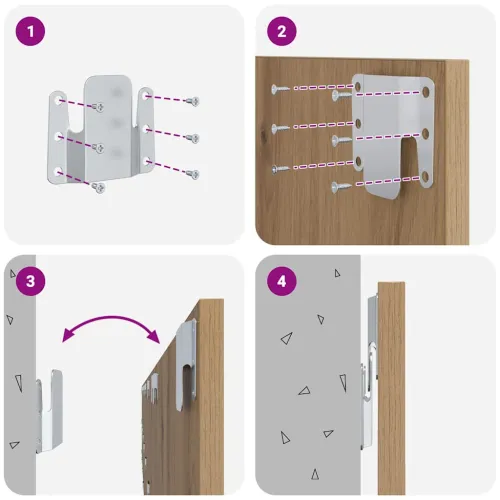 1

2

3

4