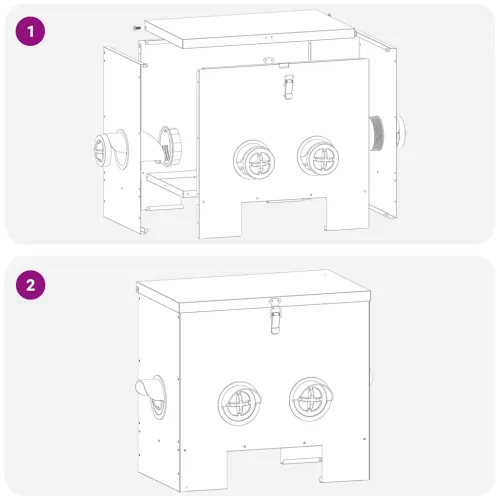 1

2