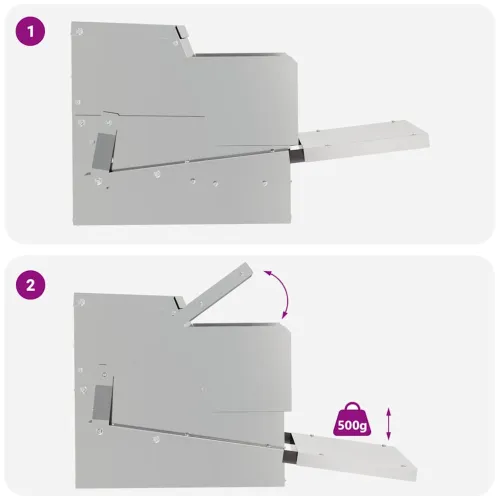 1

2

500g