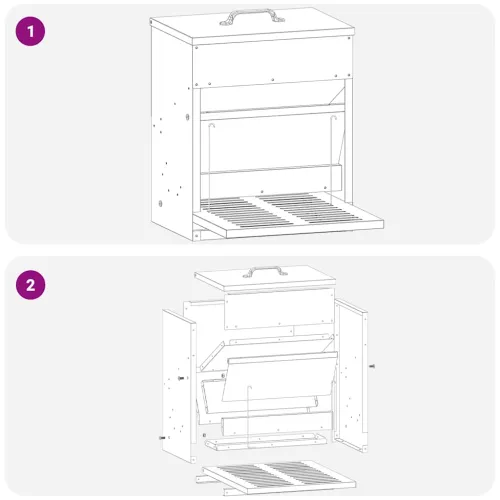 1

2