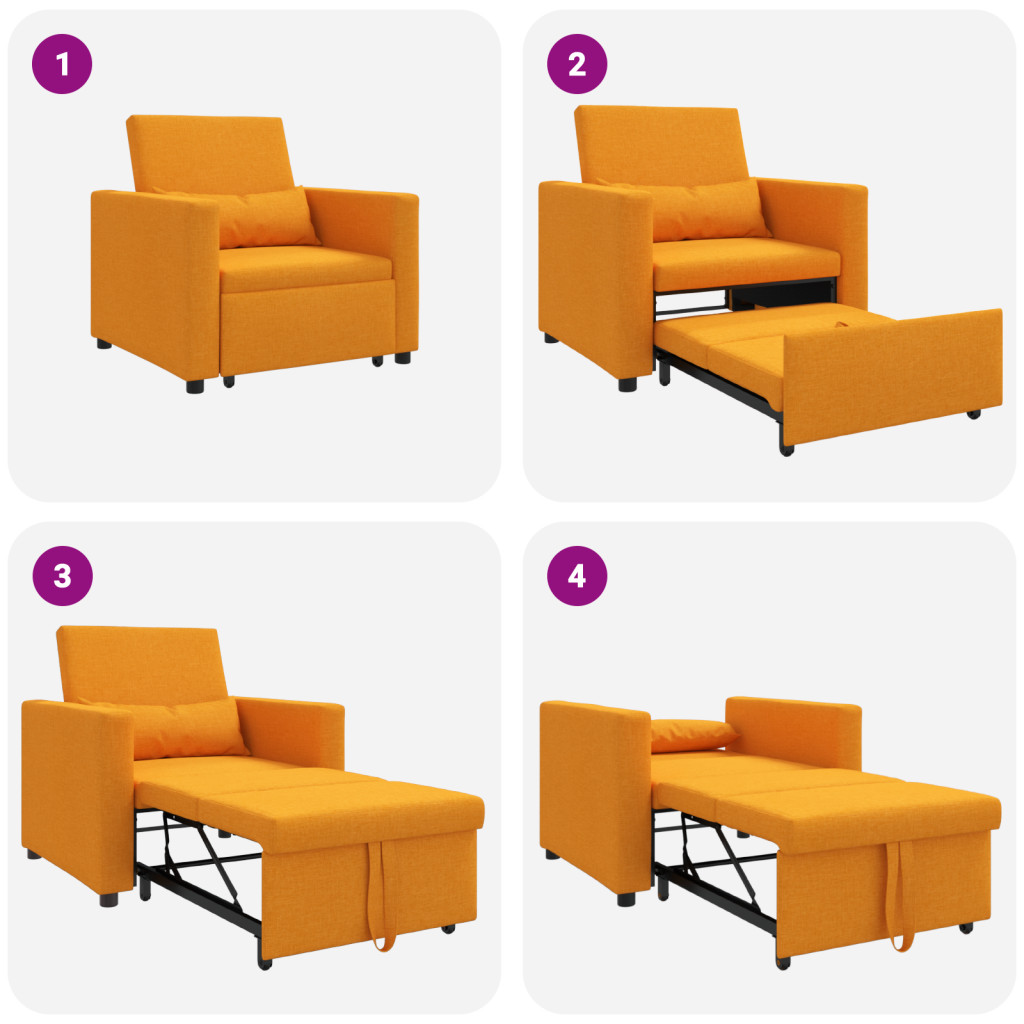 1

2

3

4