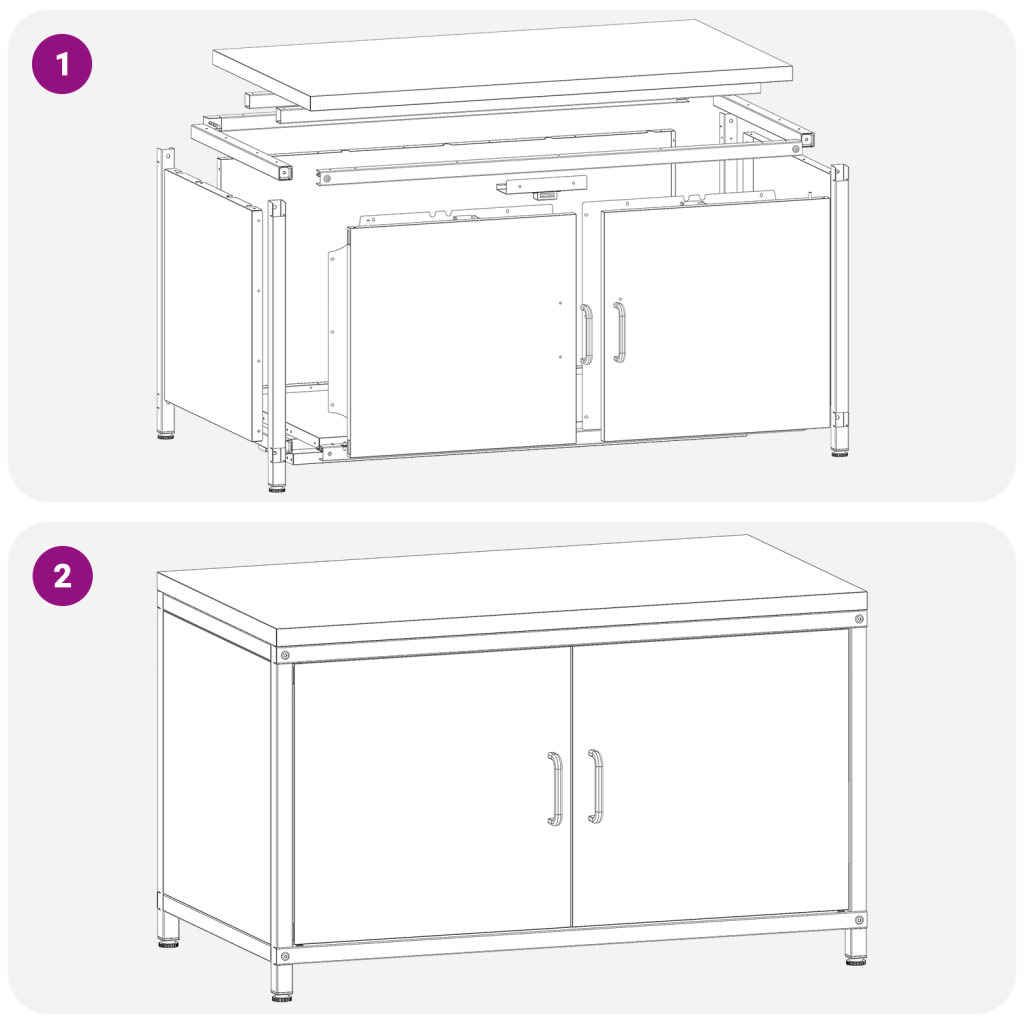 1

2