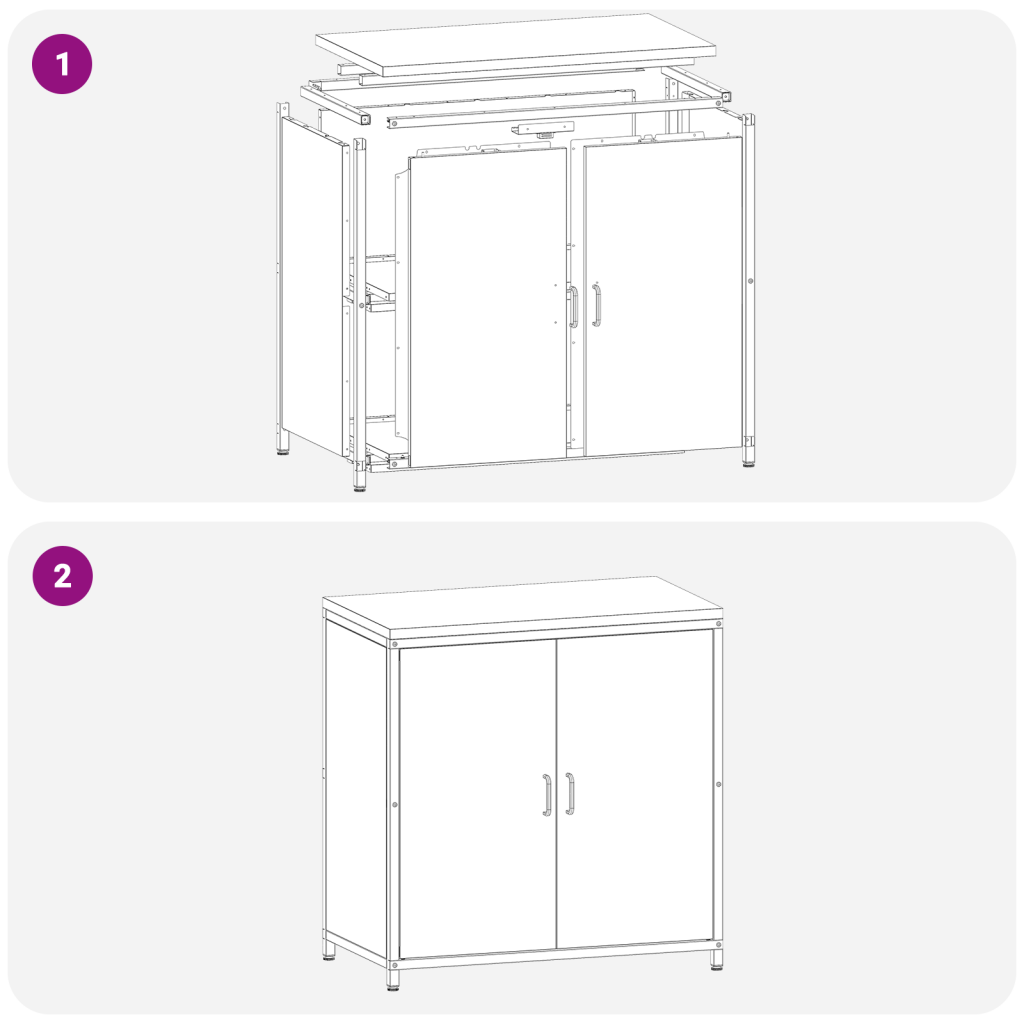 1

2