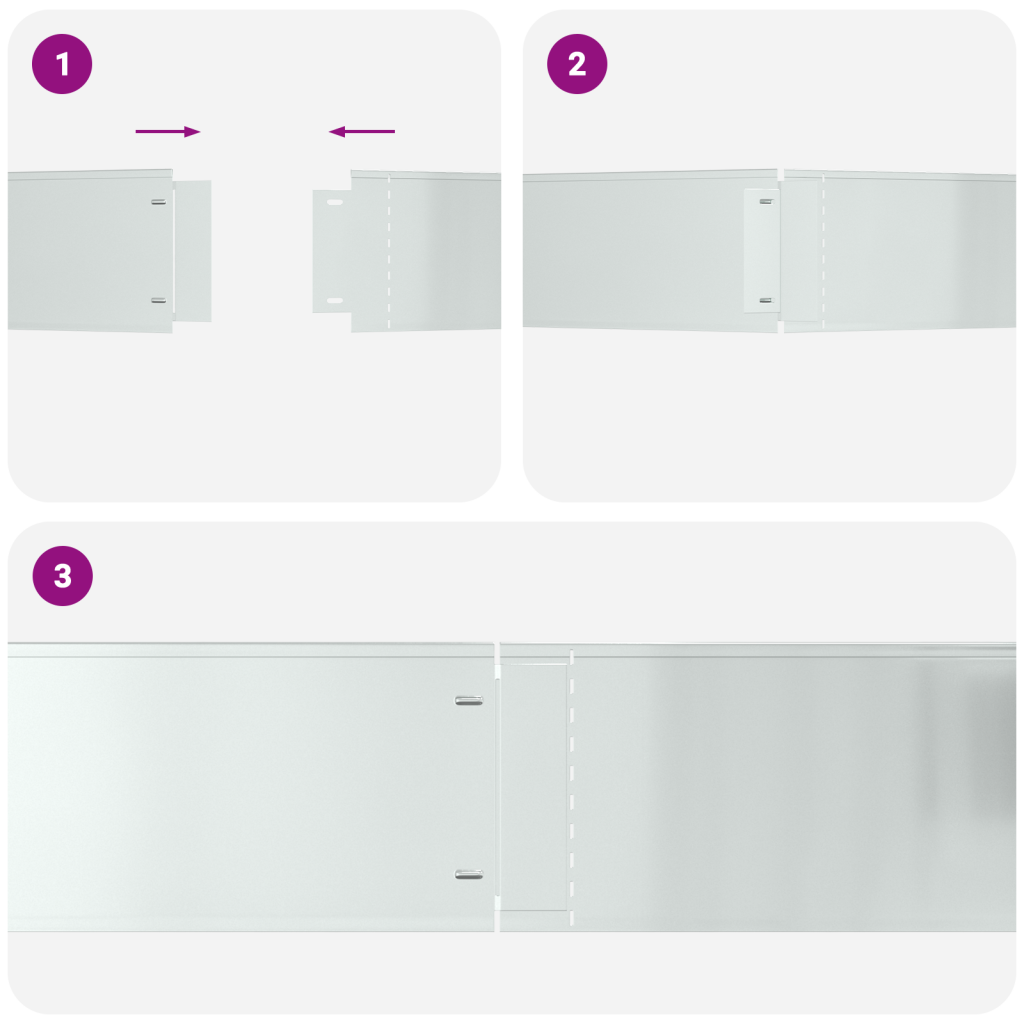 1

2

3