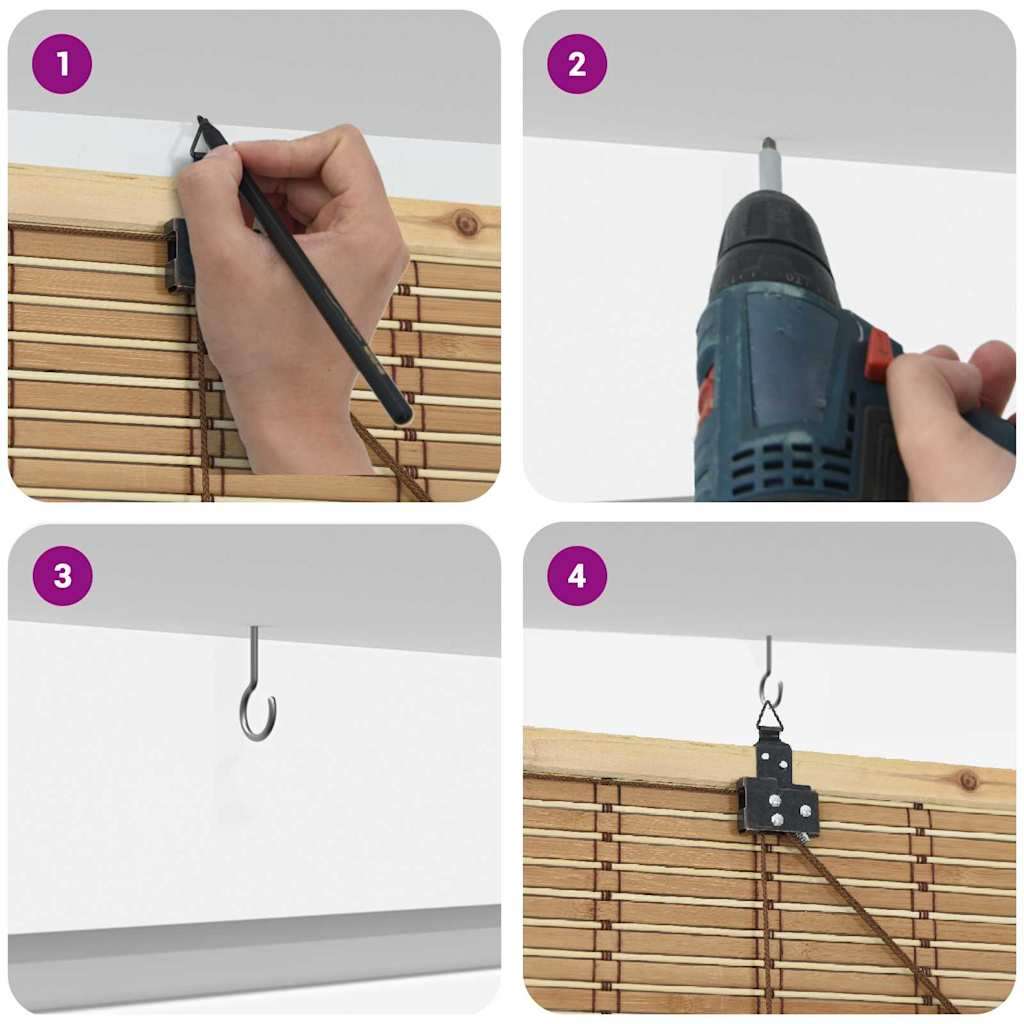 1

2

3

4