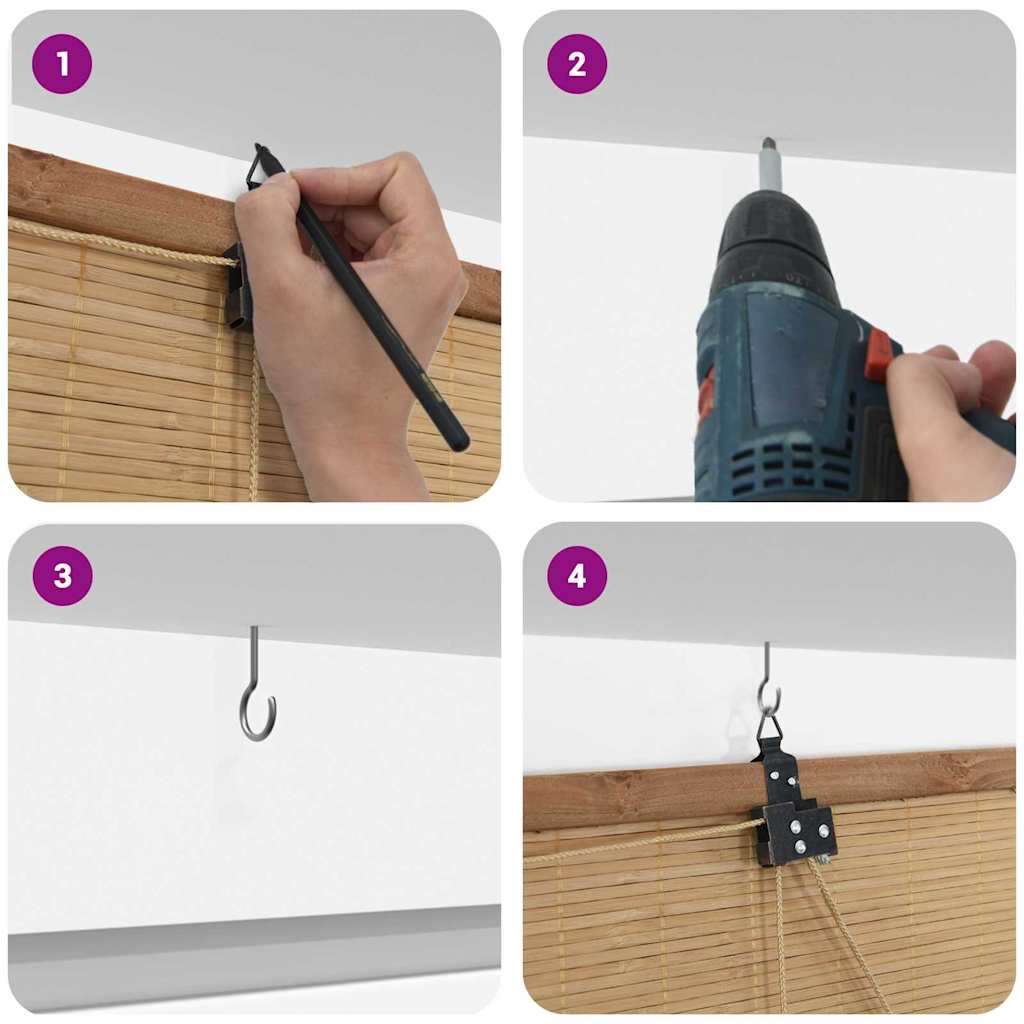 1

2

3

4