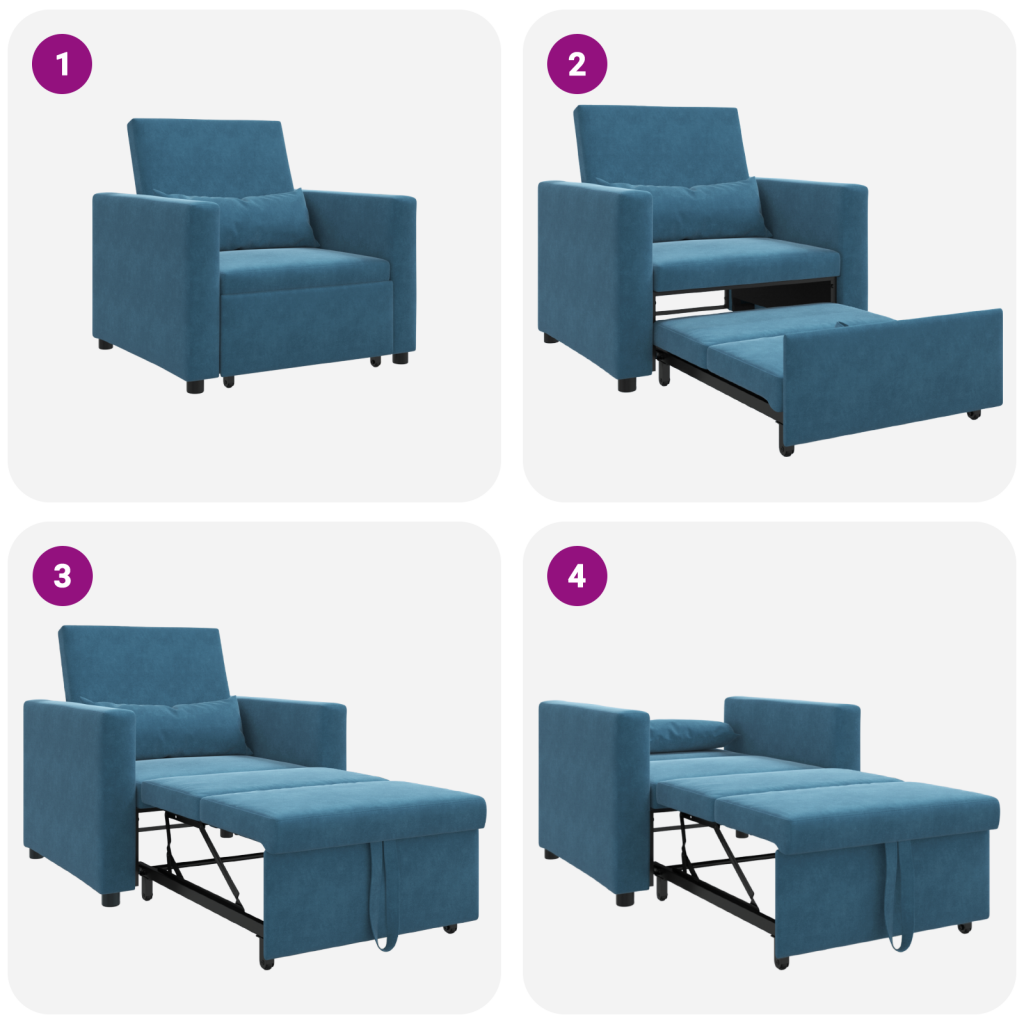 1

2

3

4