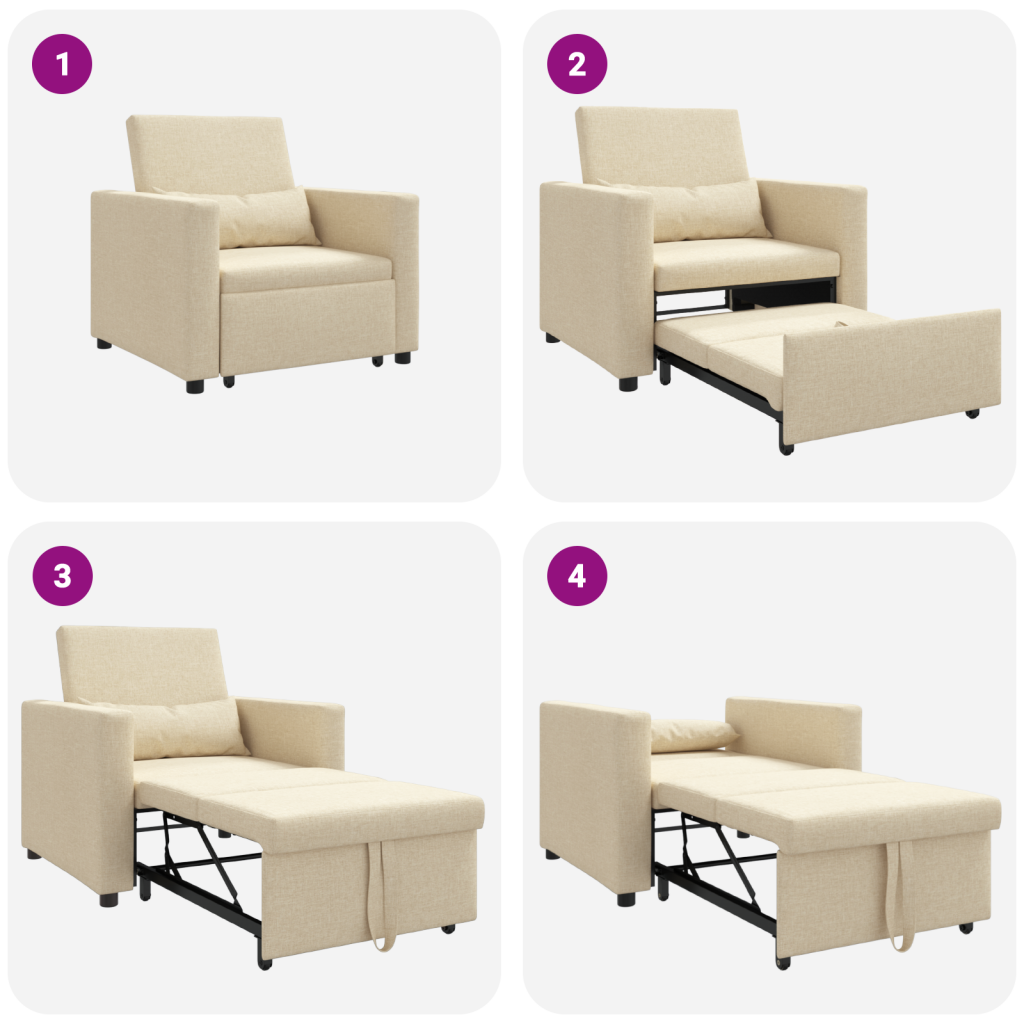 1

2

3

4