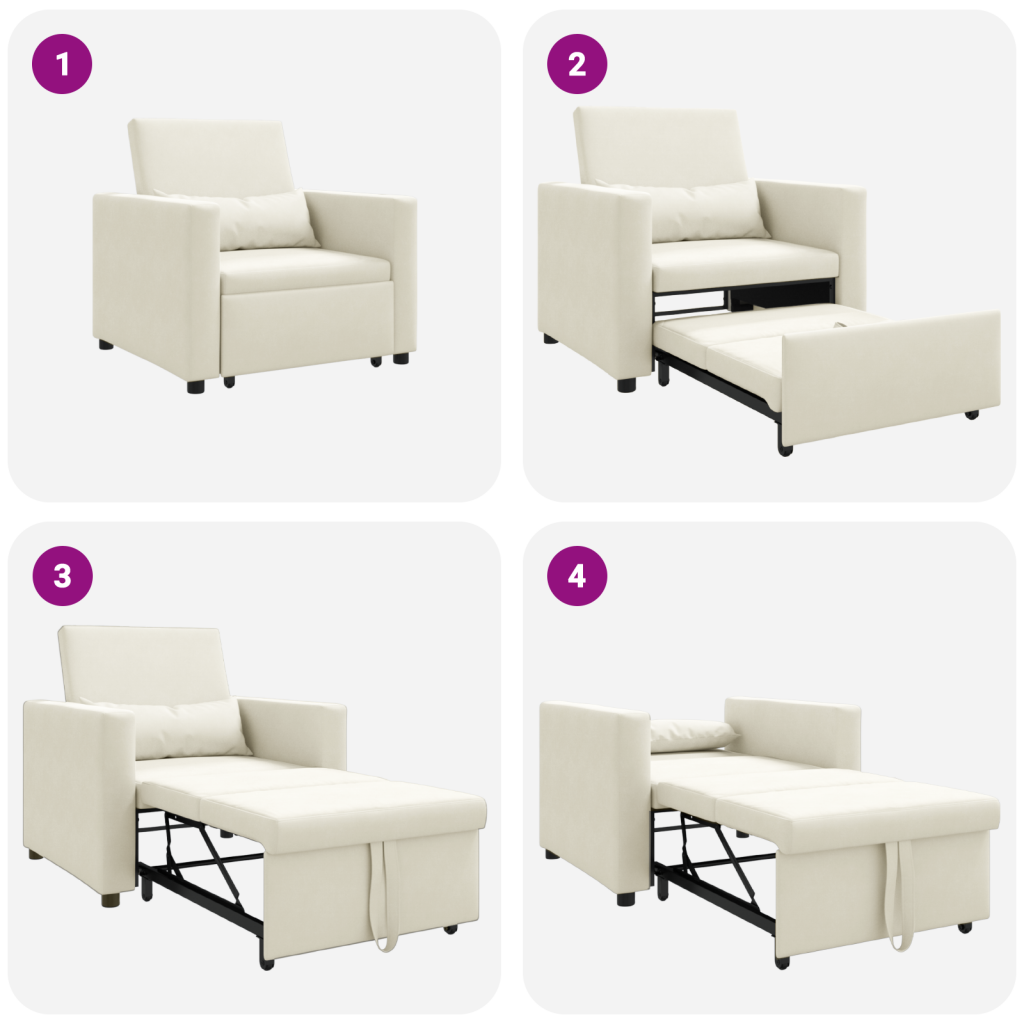 1

2

3

4