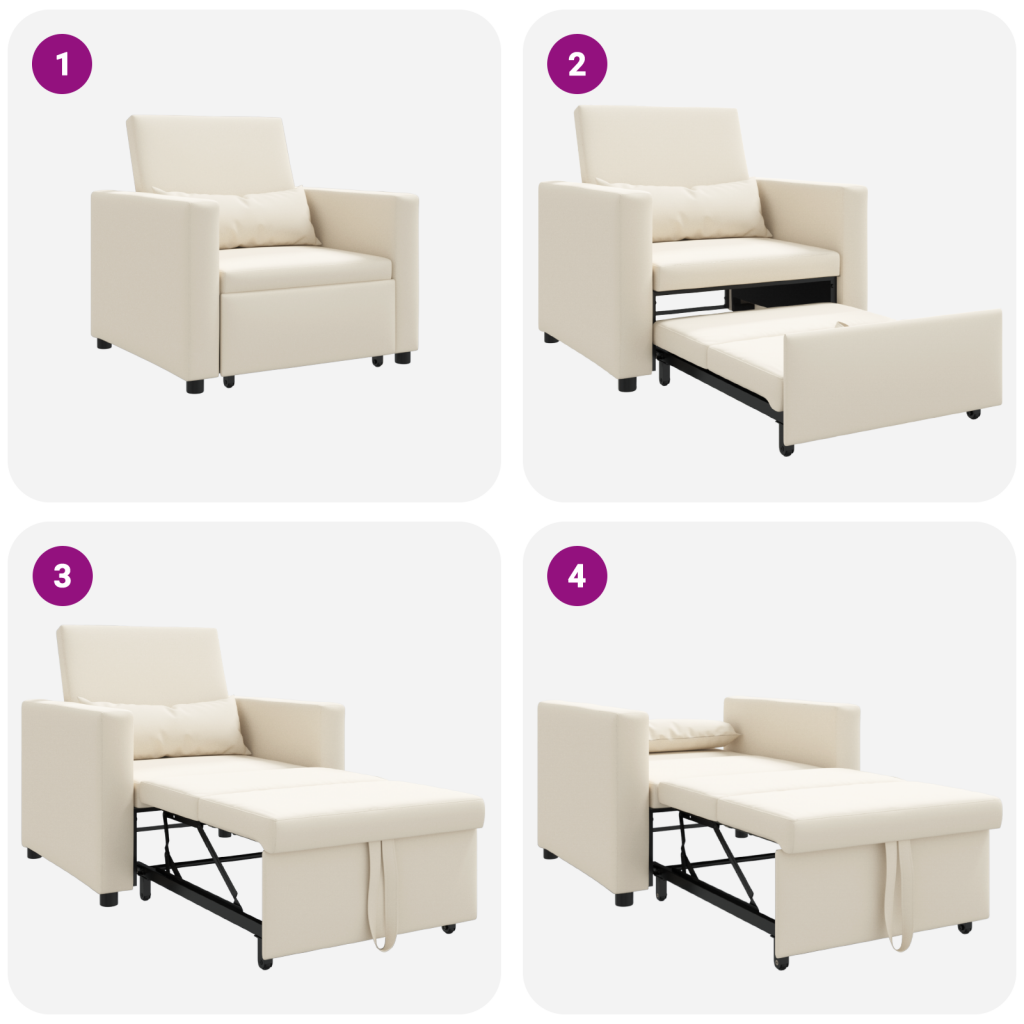 1

2

3

4