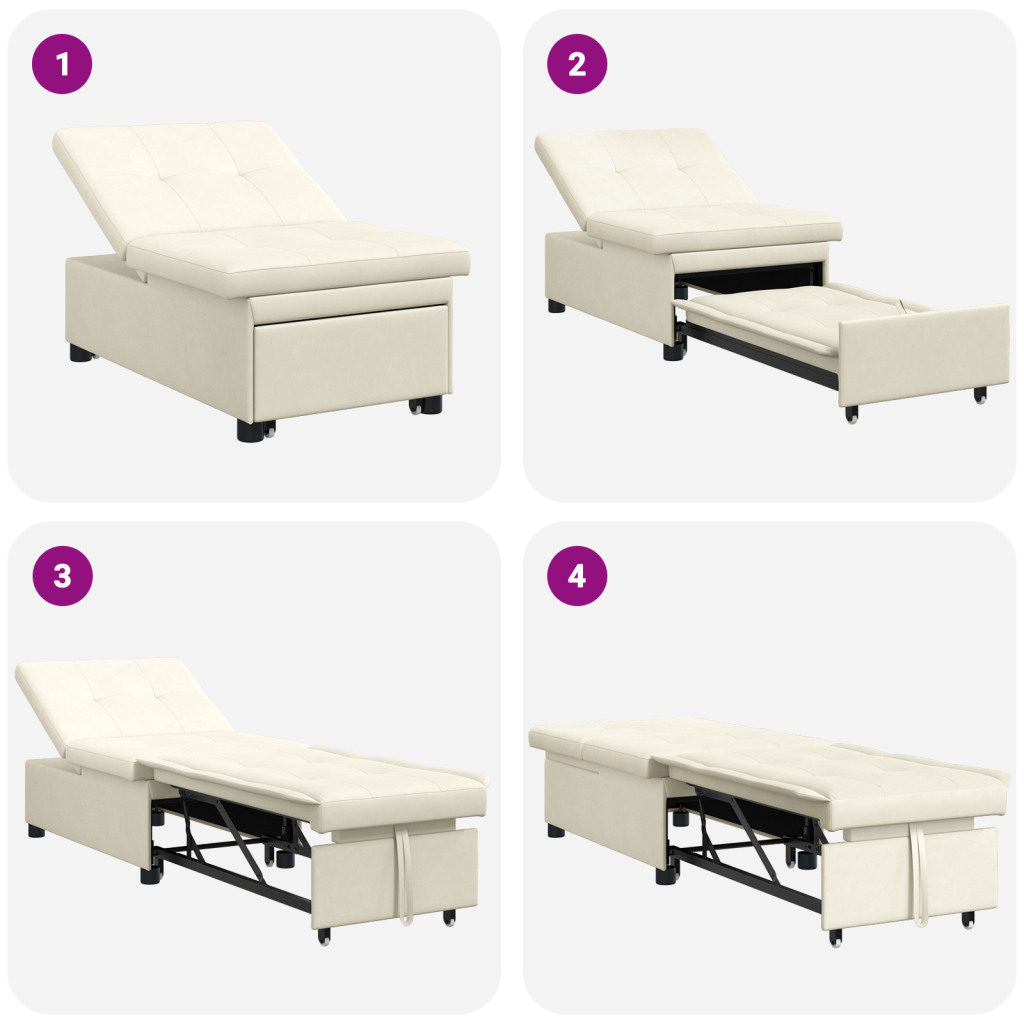 1

2

3

4