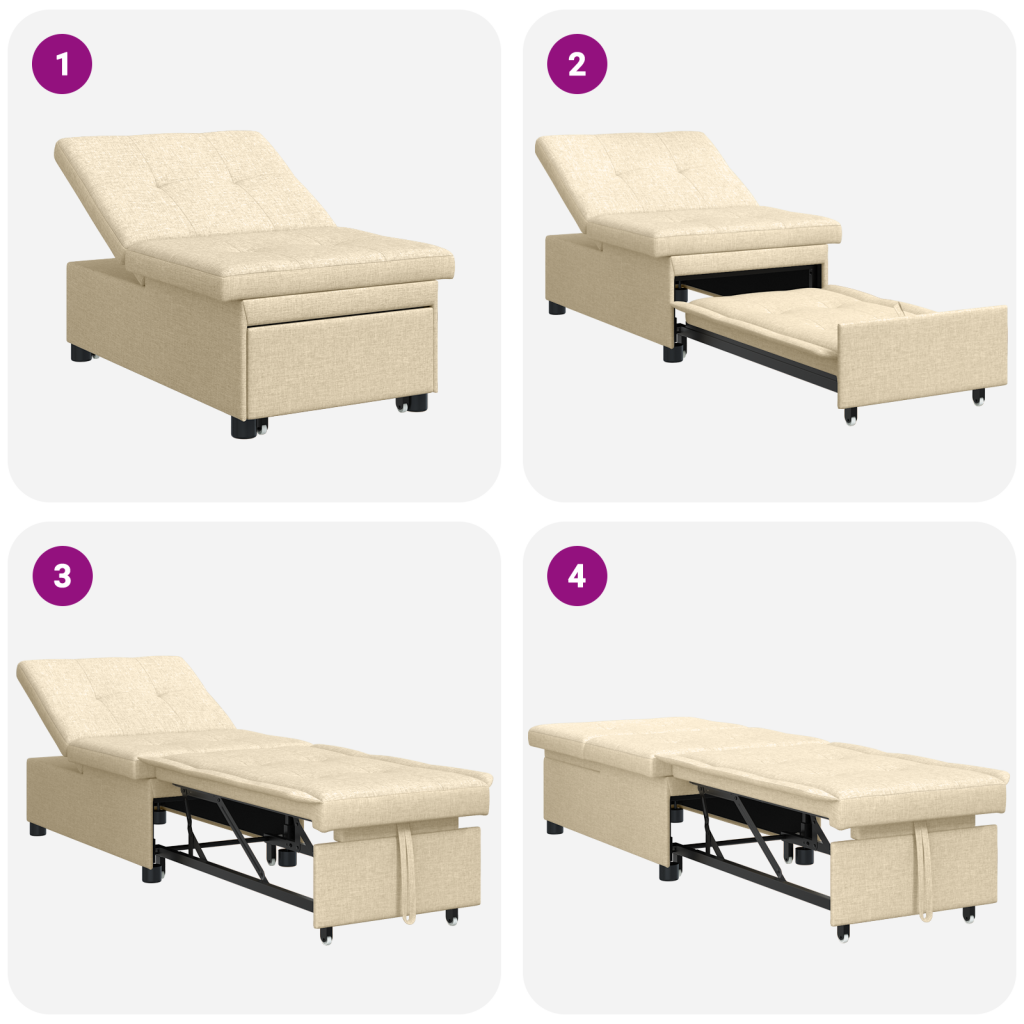 1

2

3

4