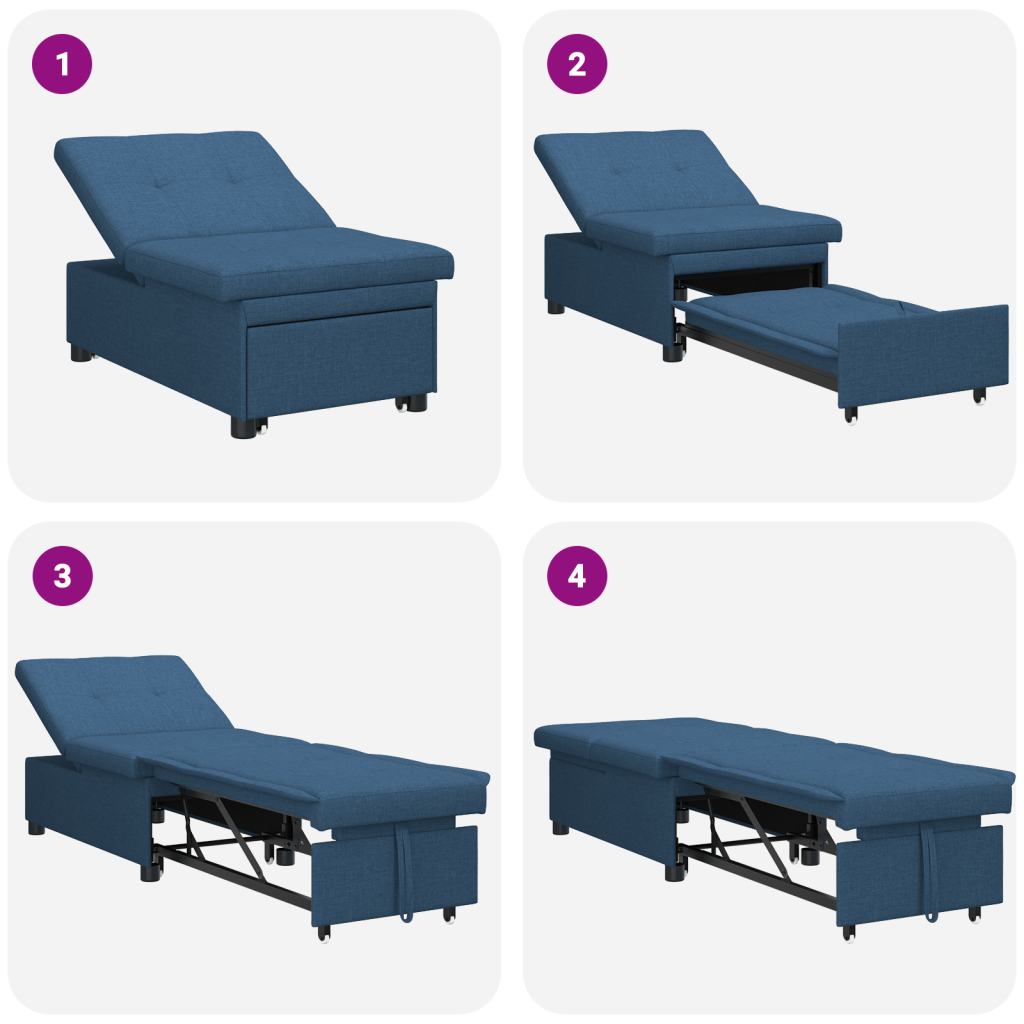 1

2

3

4