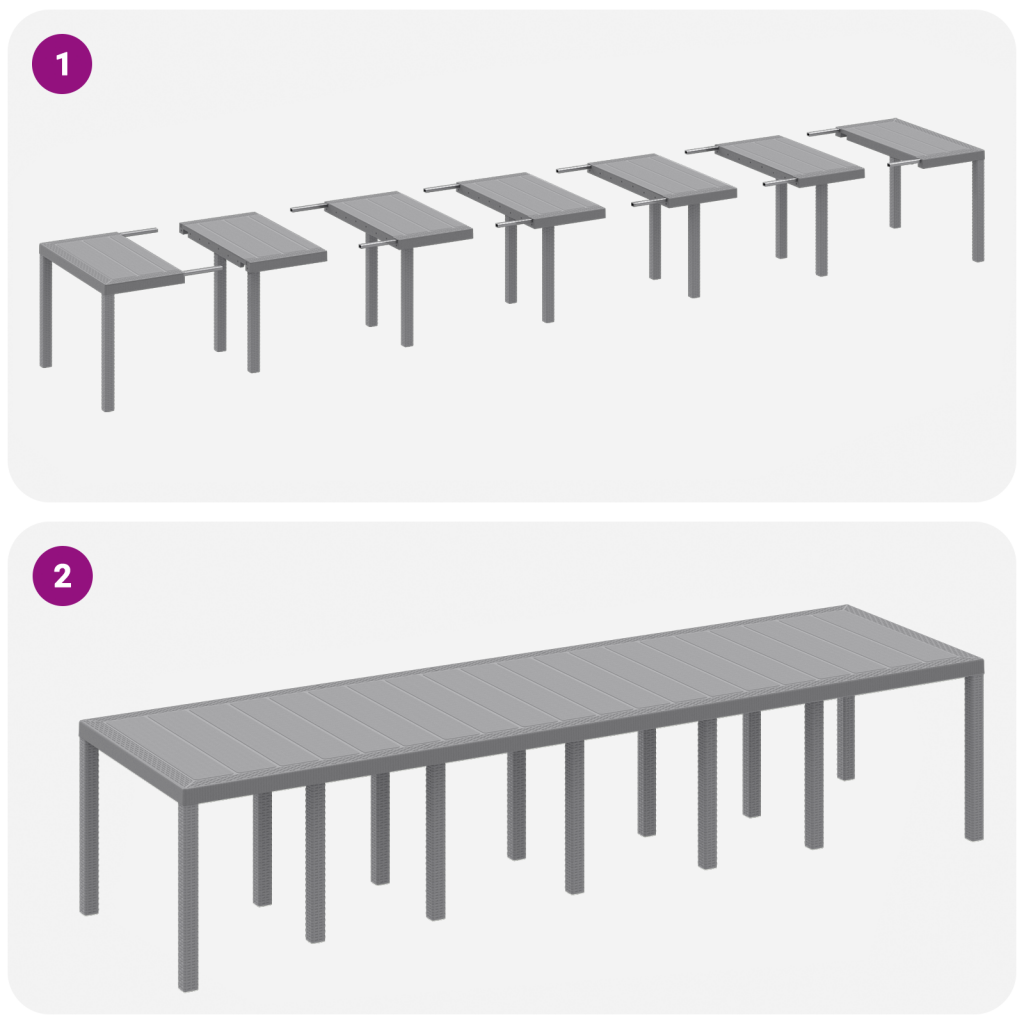 1

2