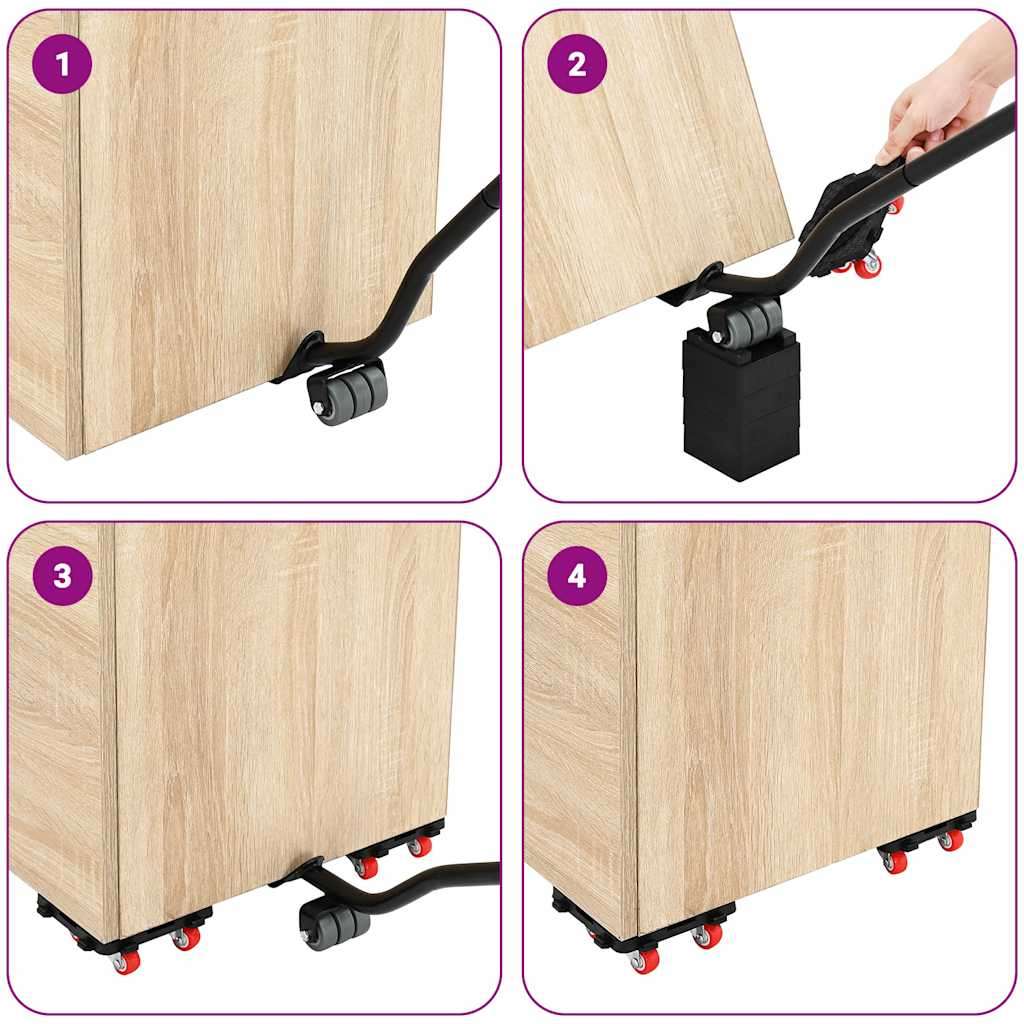 1

2

3

4