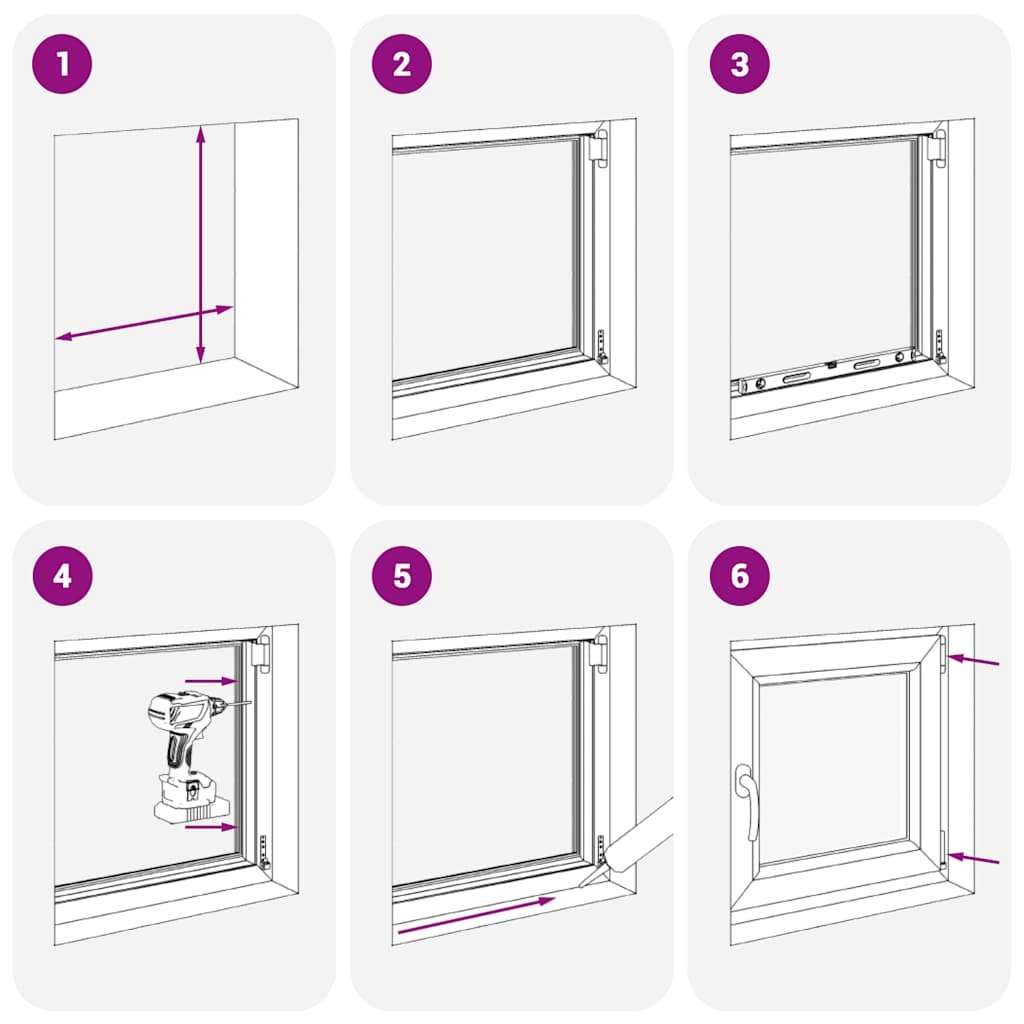 1

2

3

4

5

6