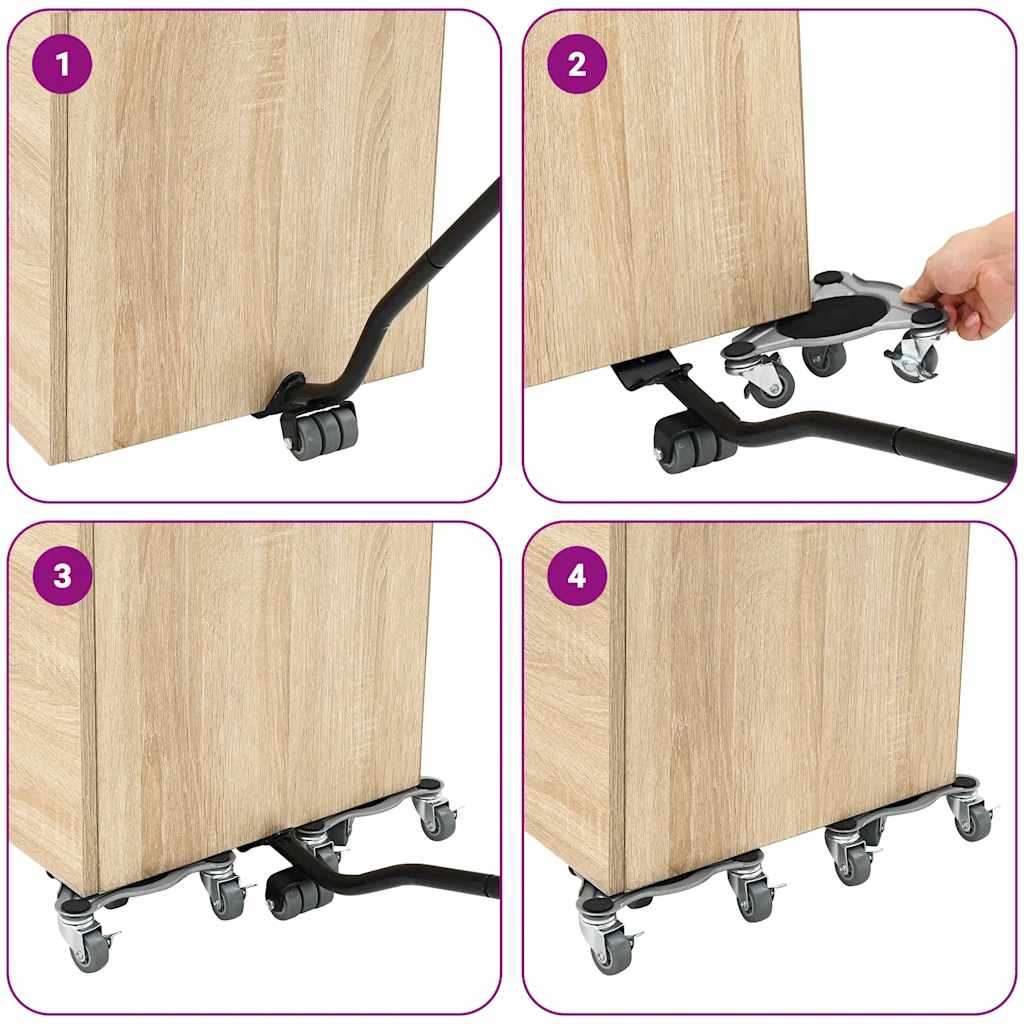 1

2

3

4