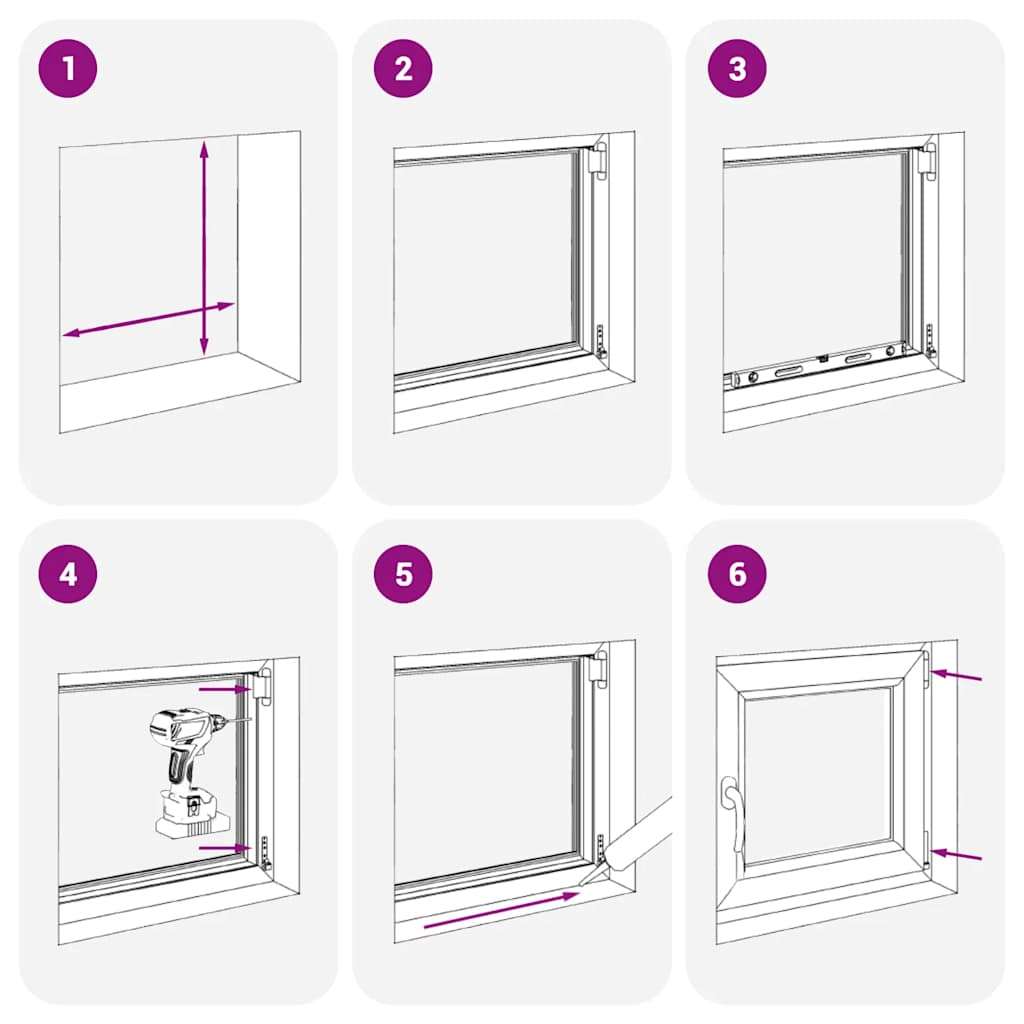 1

2

3

4

5

6