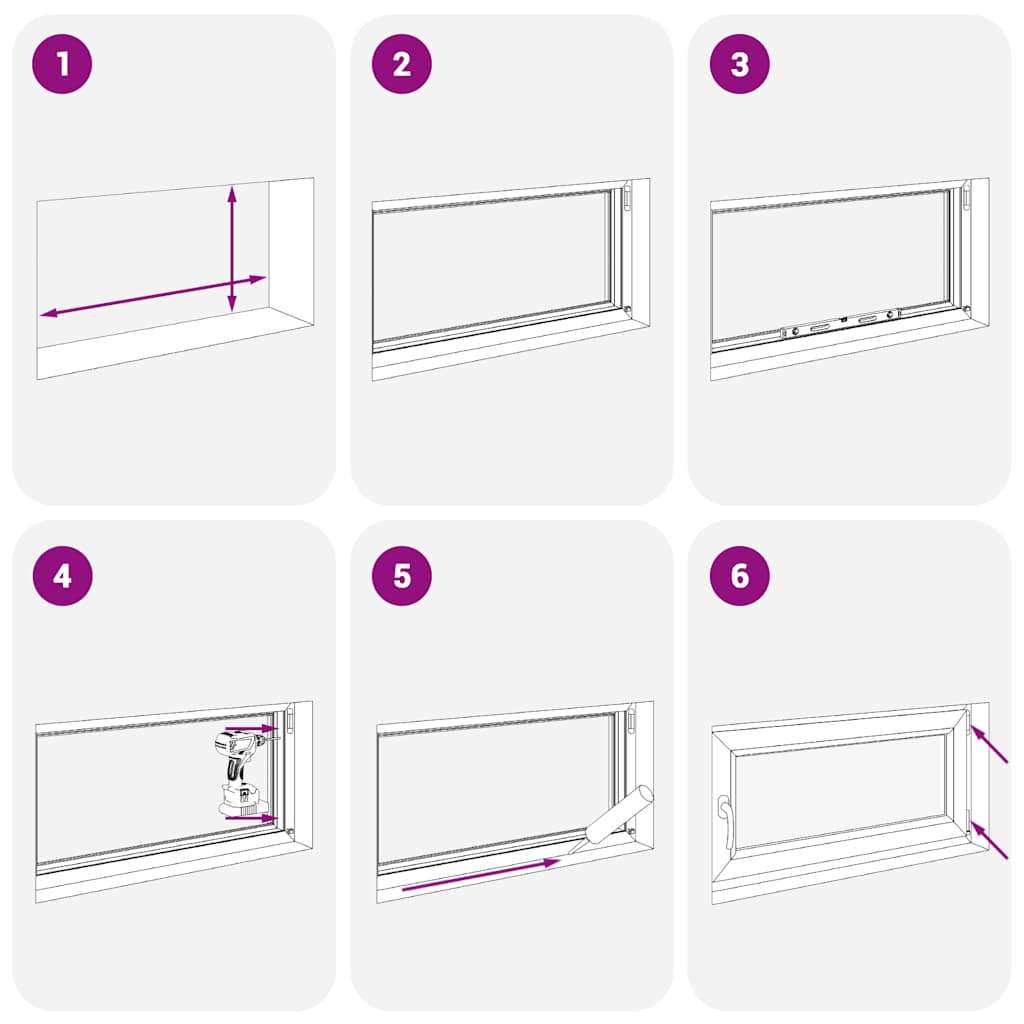 1

2

3

4

5

6