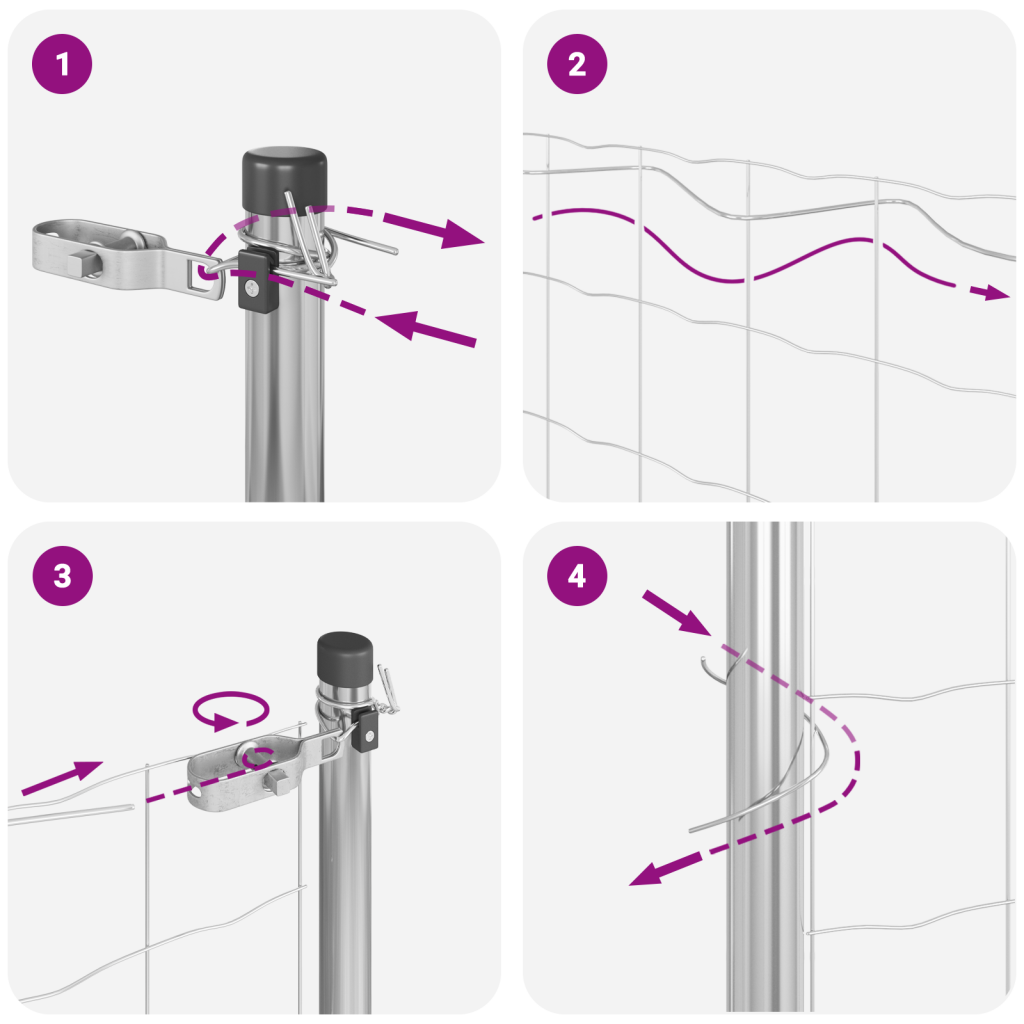 1

2

3

4