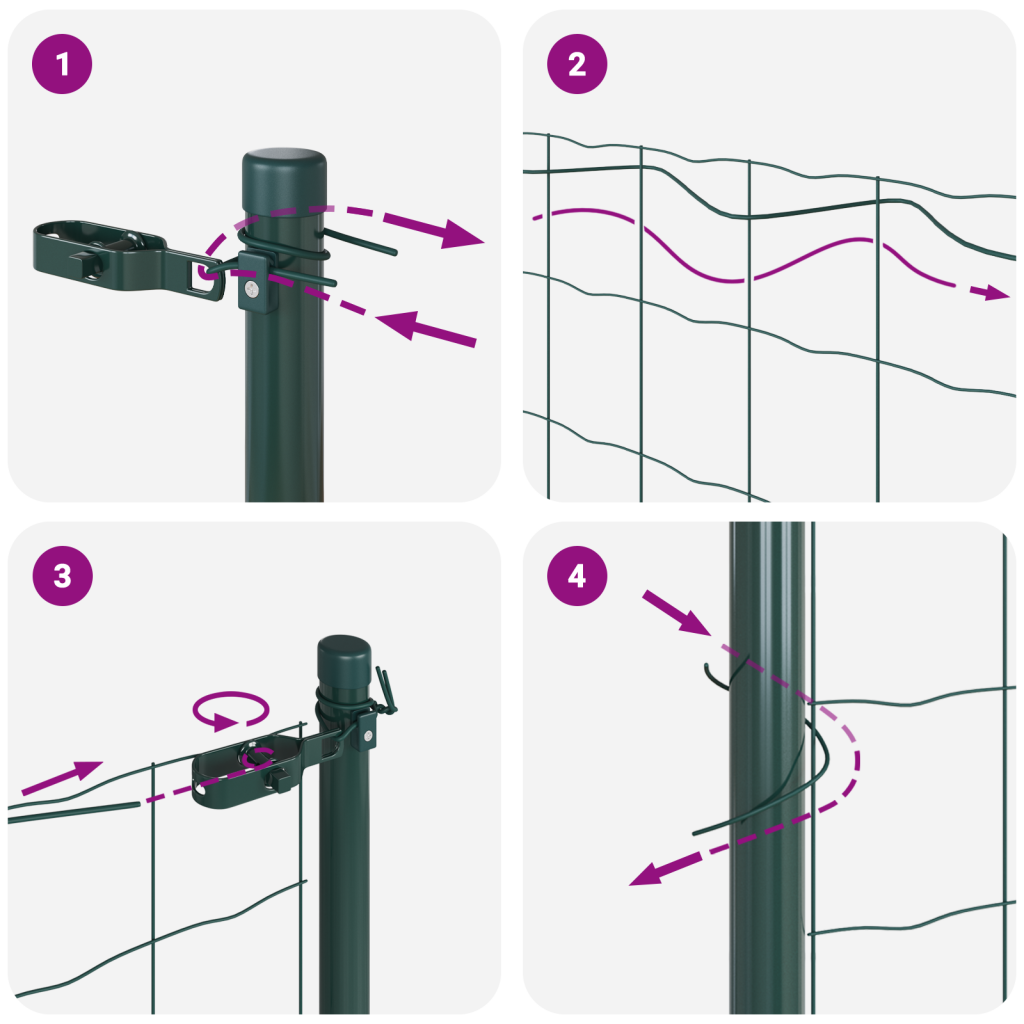 1

2

3

4