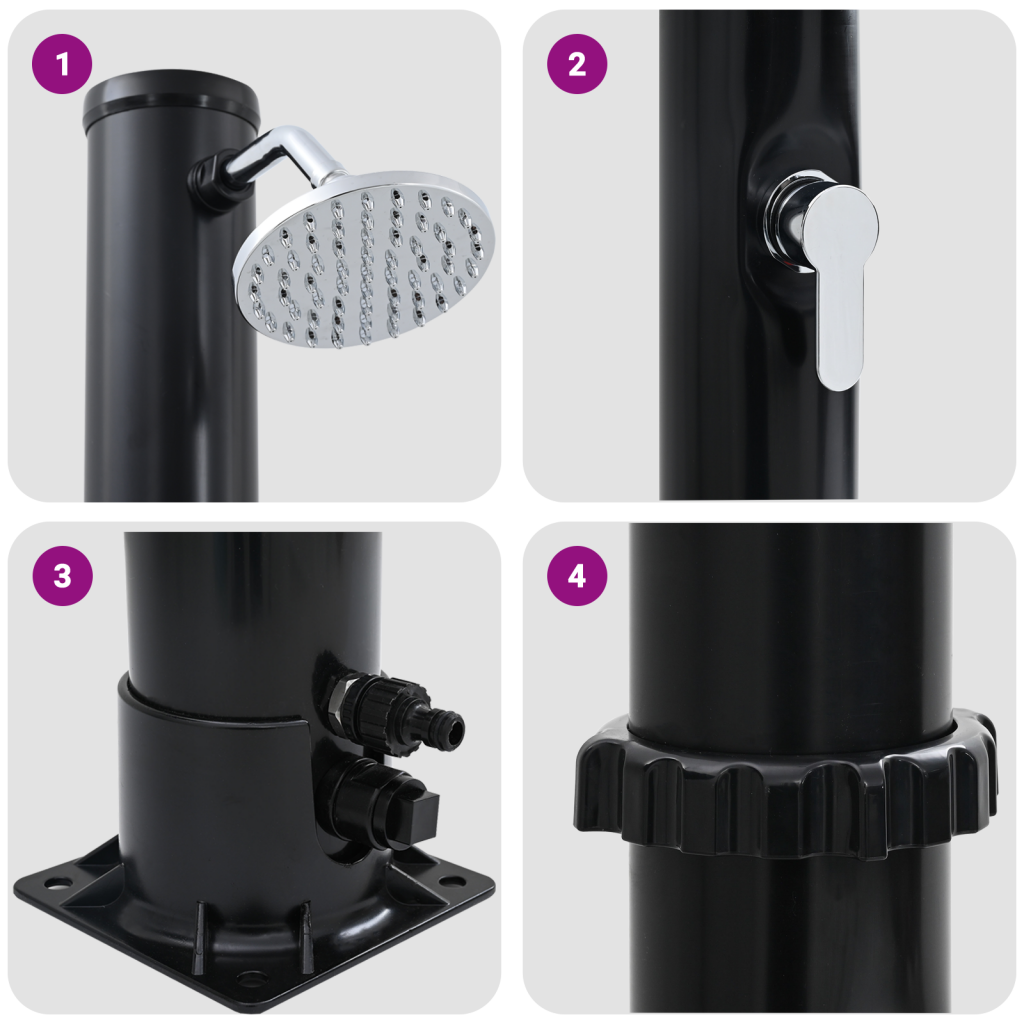 1

2

3

4