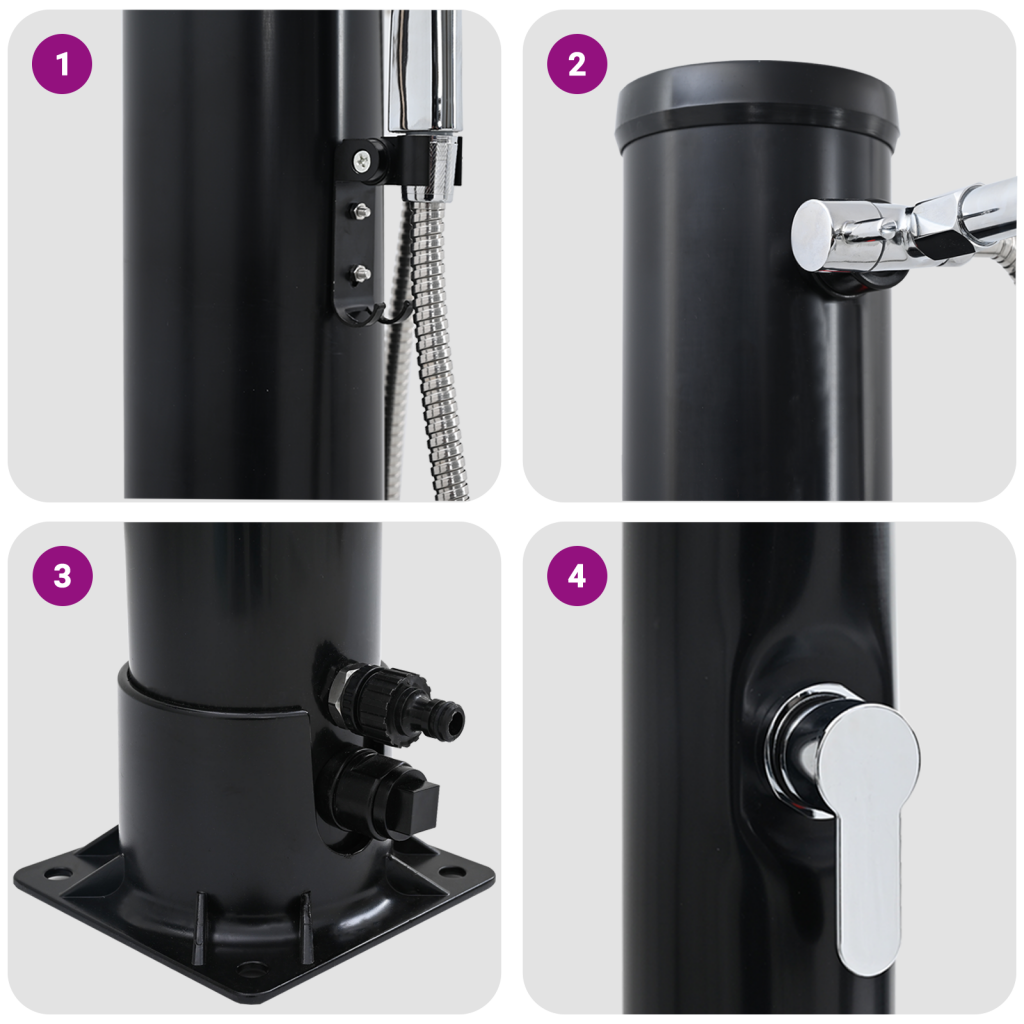 1

2

3

4