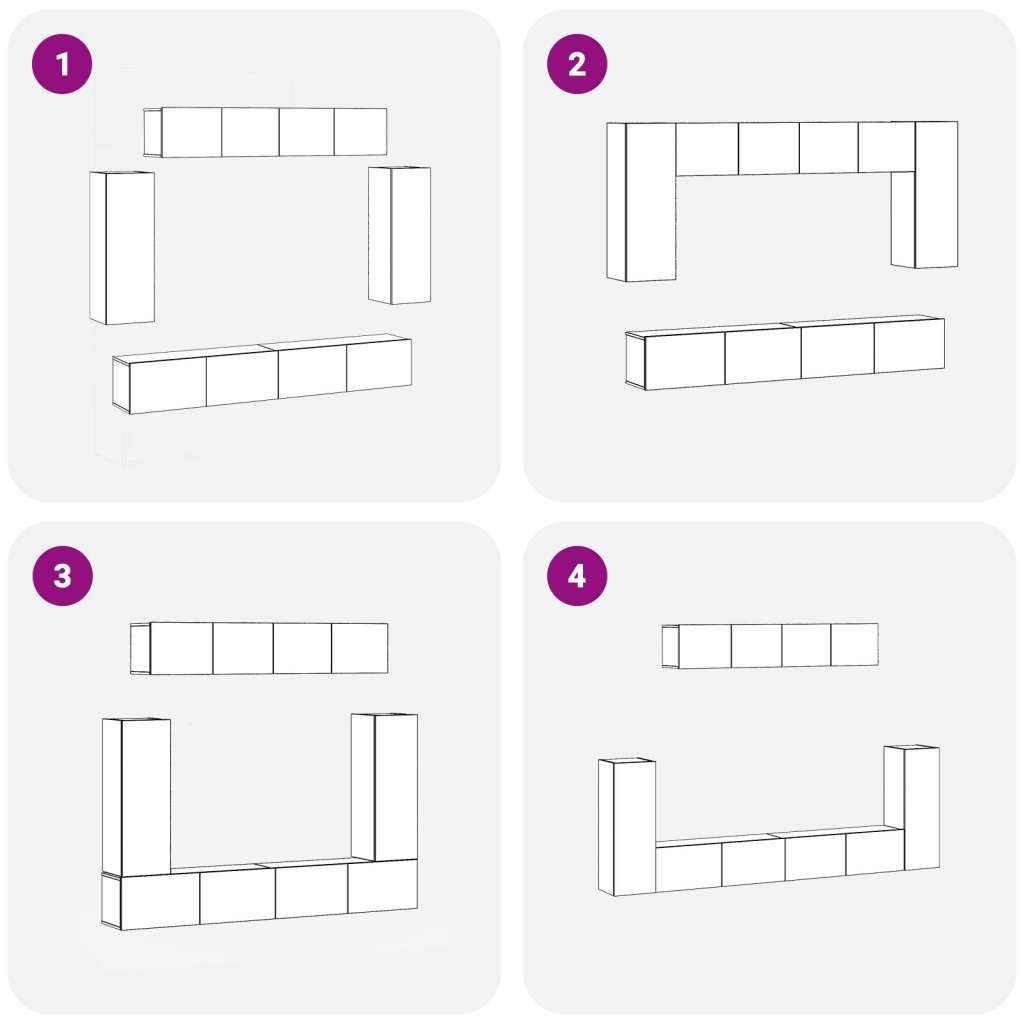 1

2

3

4