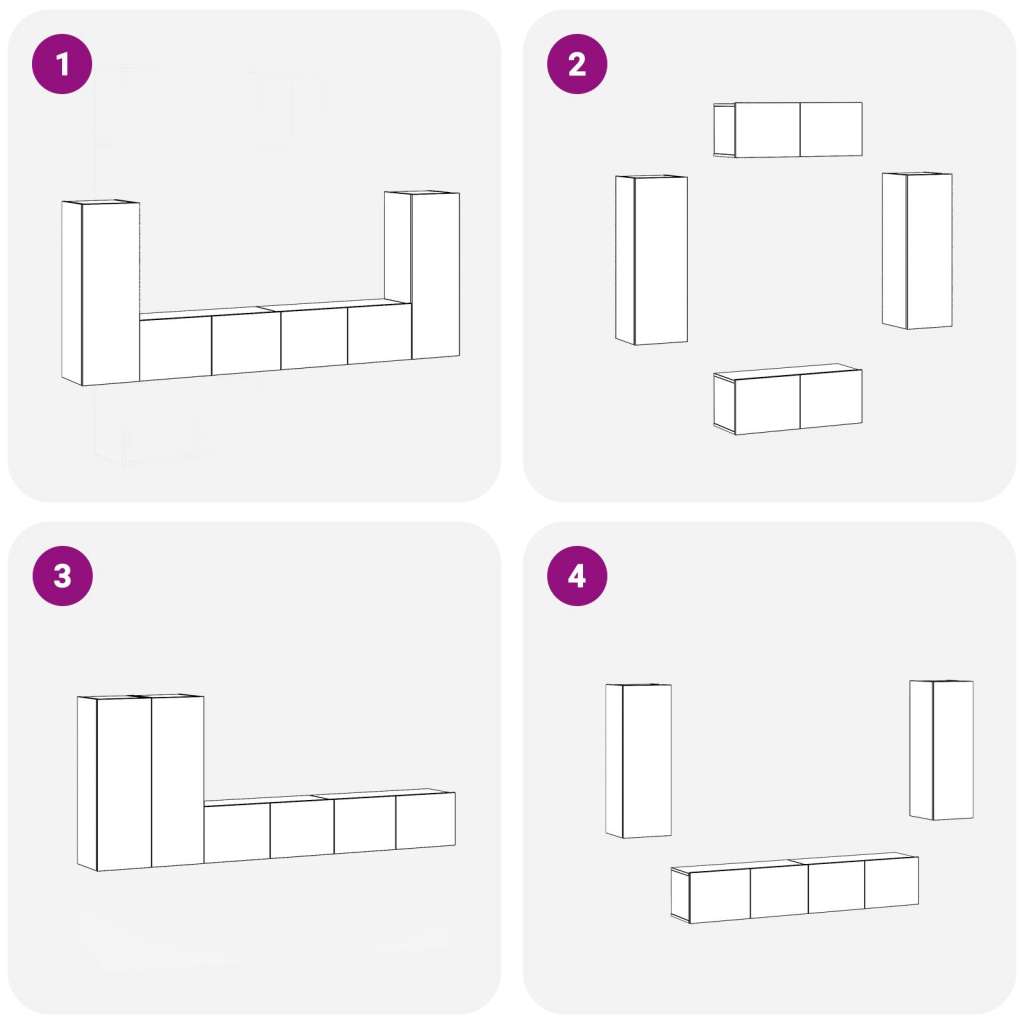 1

2

3

4