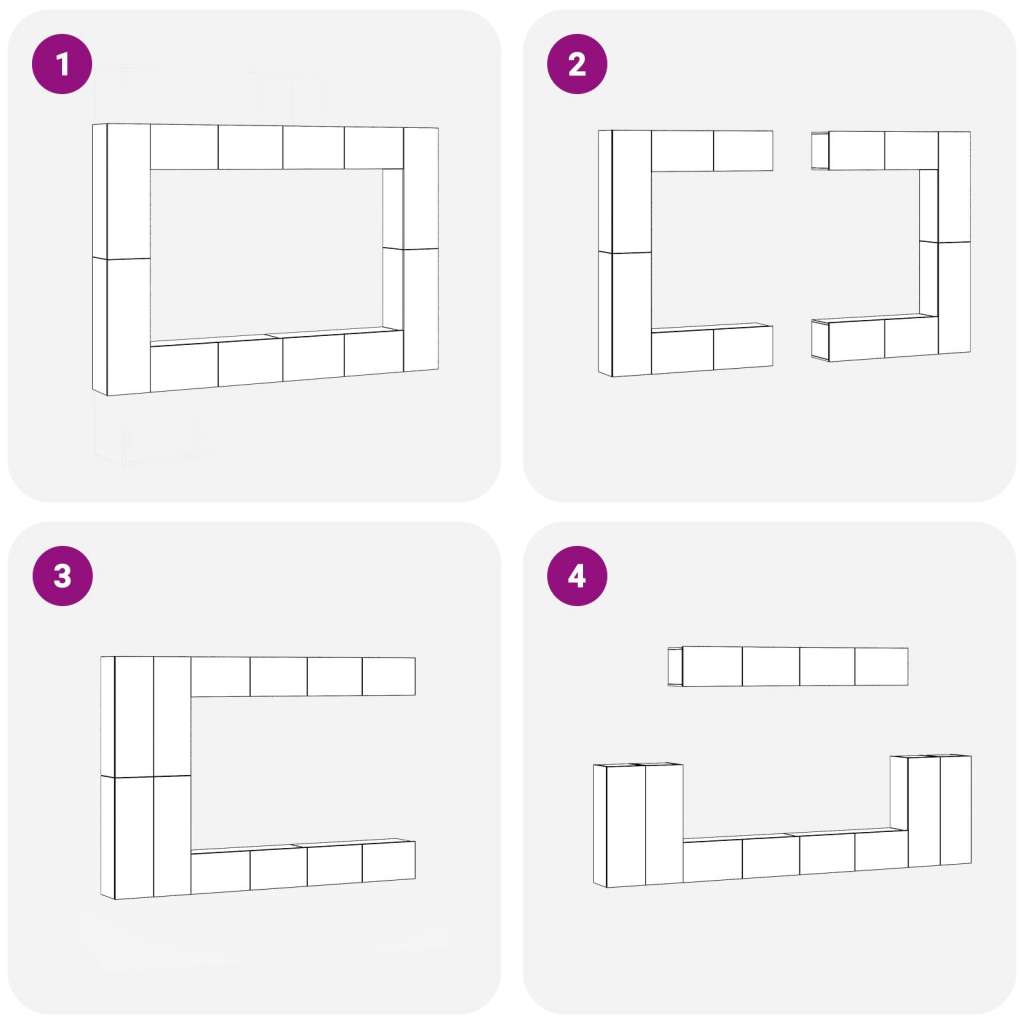 1

2

3

4