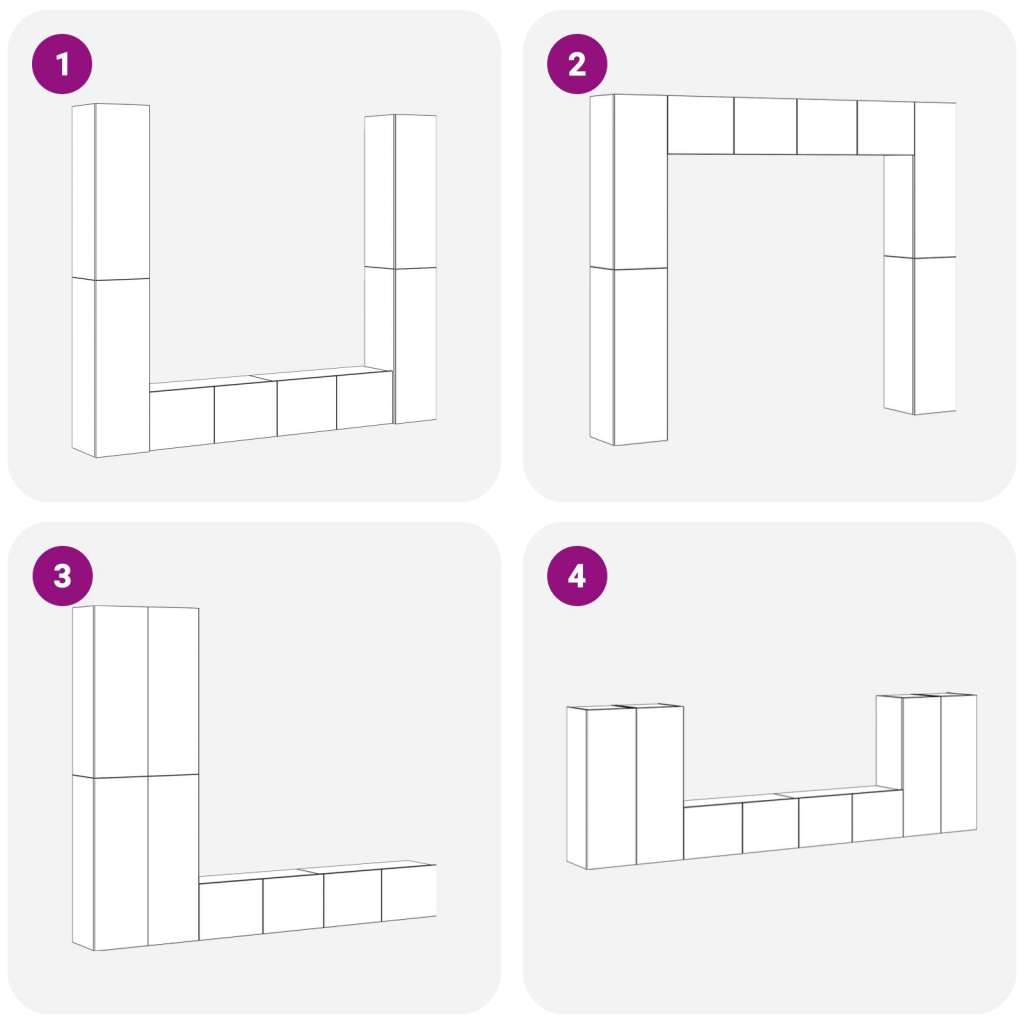 1

2

3

4