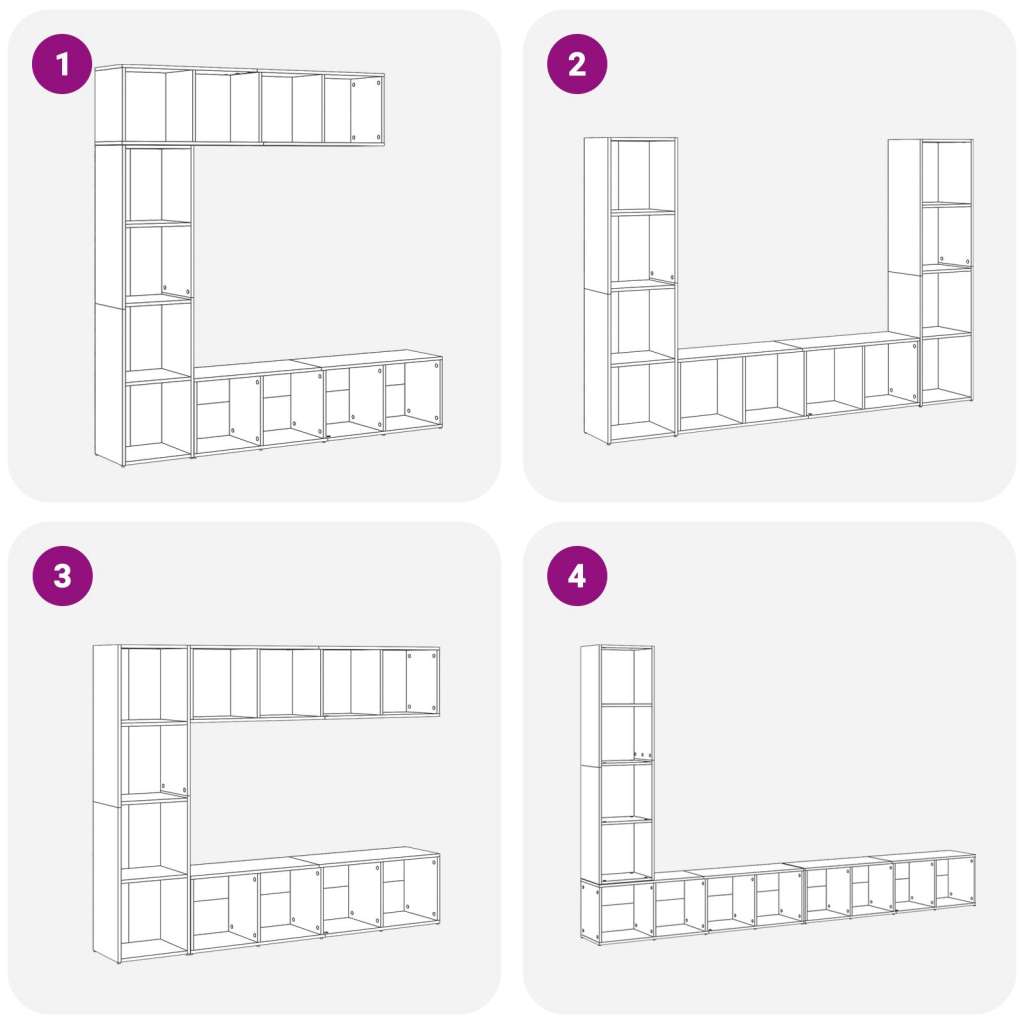 1

2

3

4