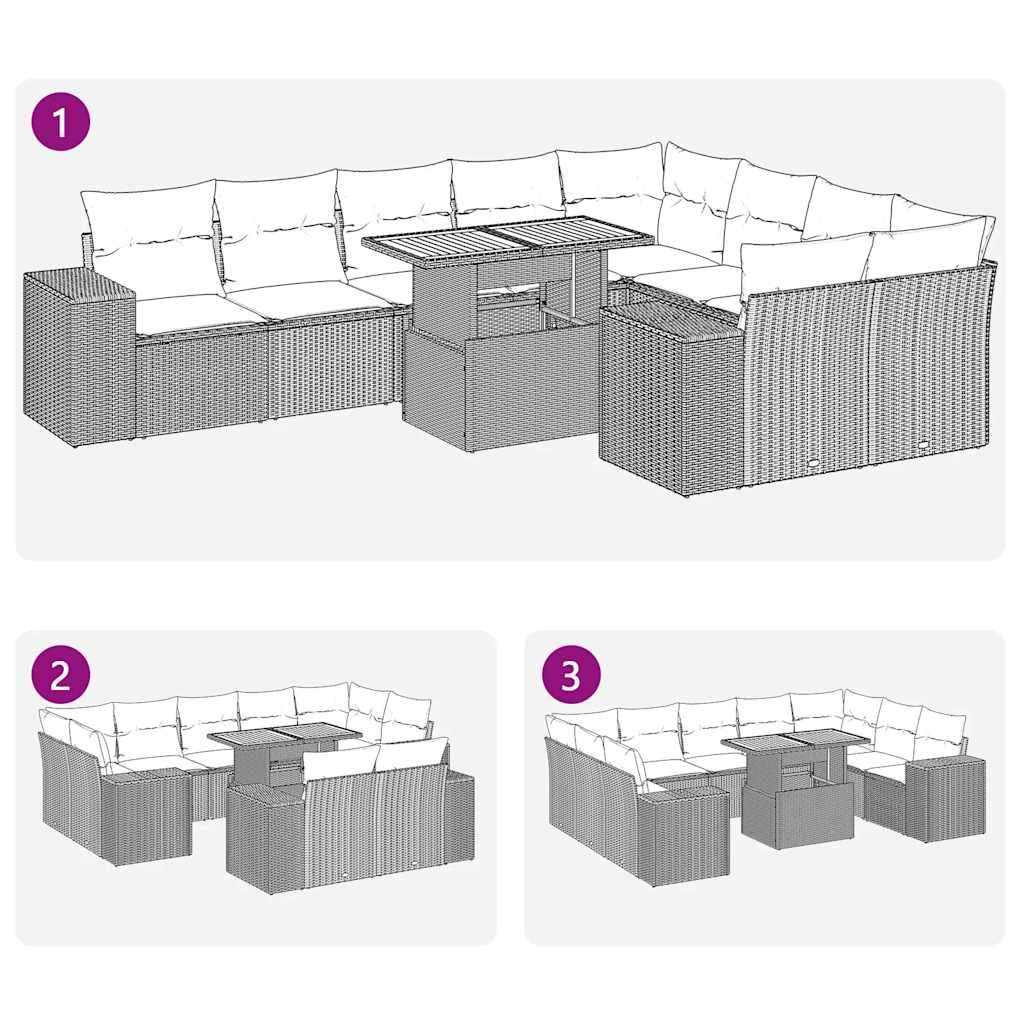 1

2

3