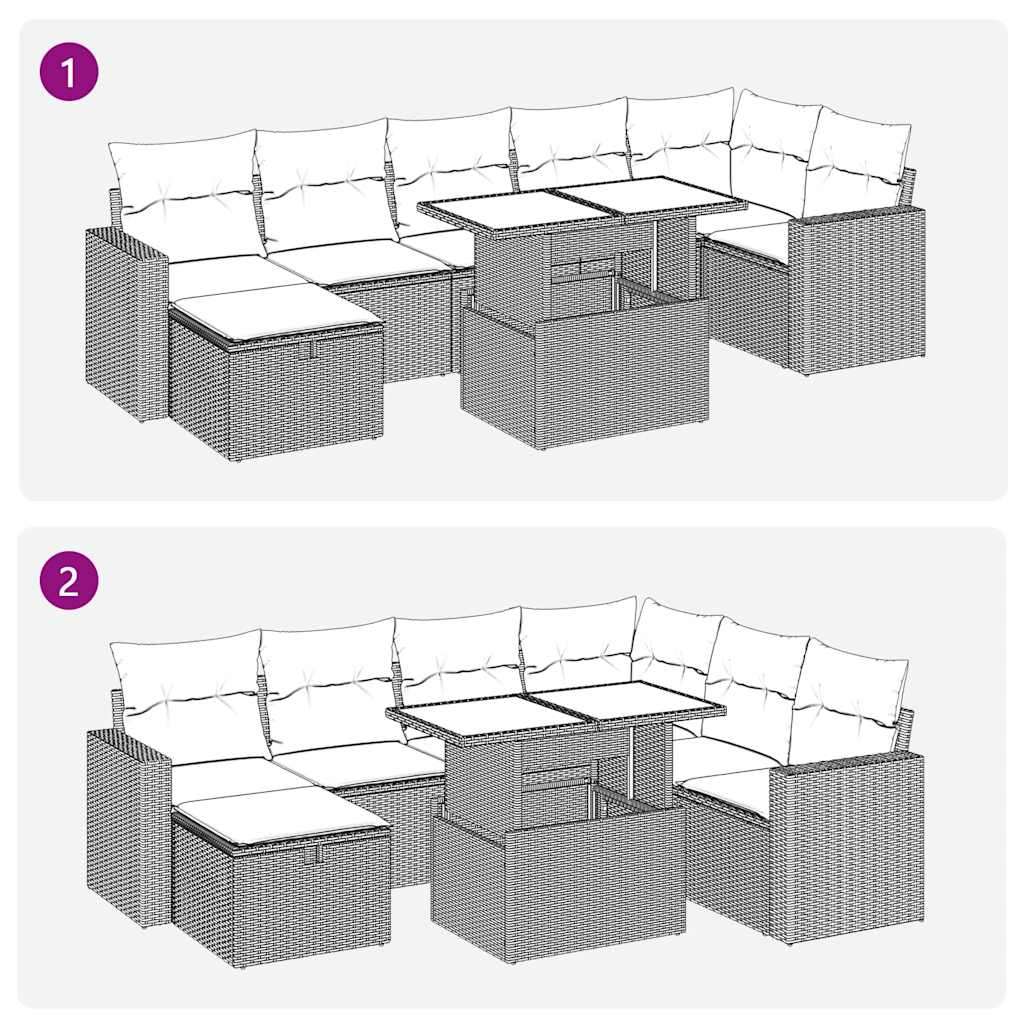 1

2