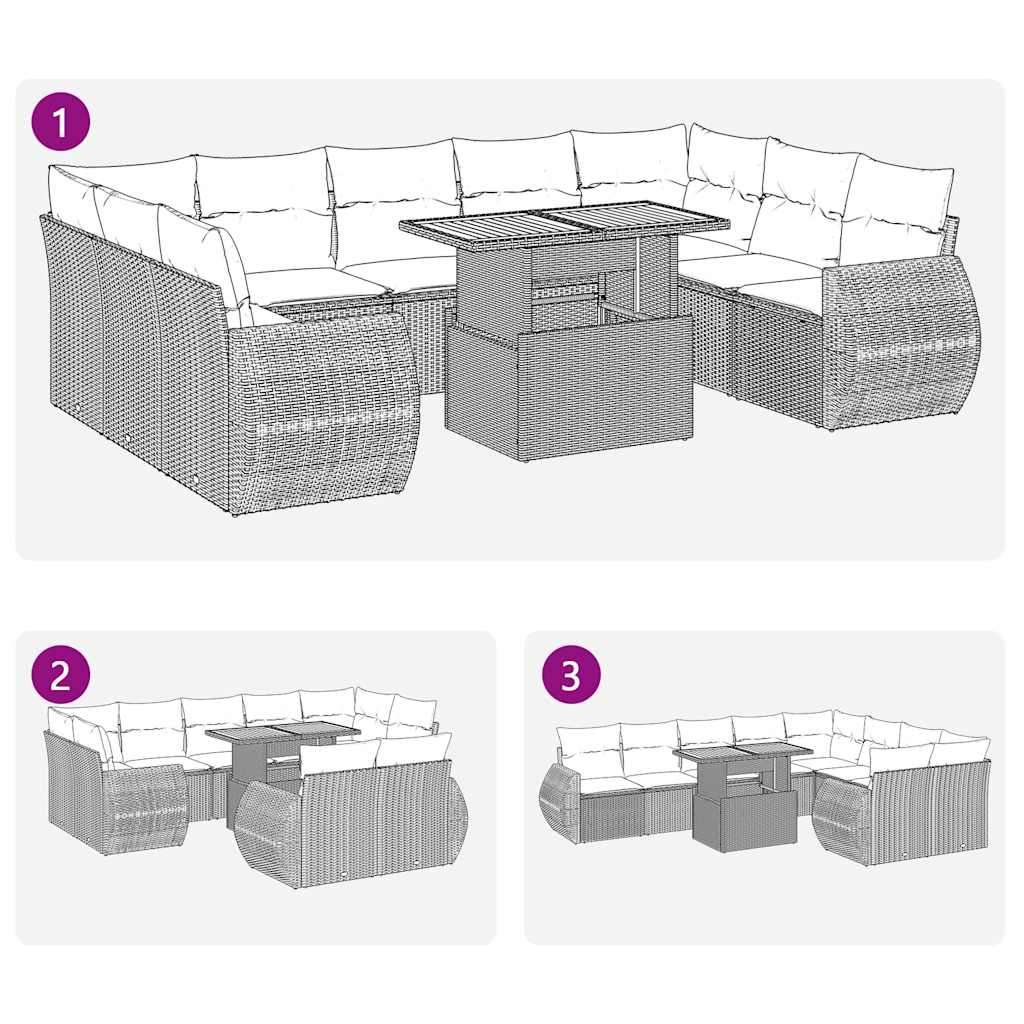 1

2

3