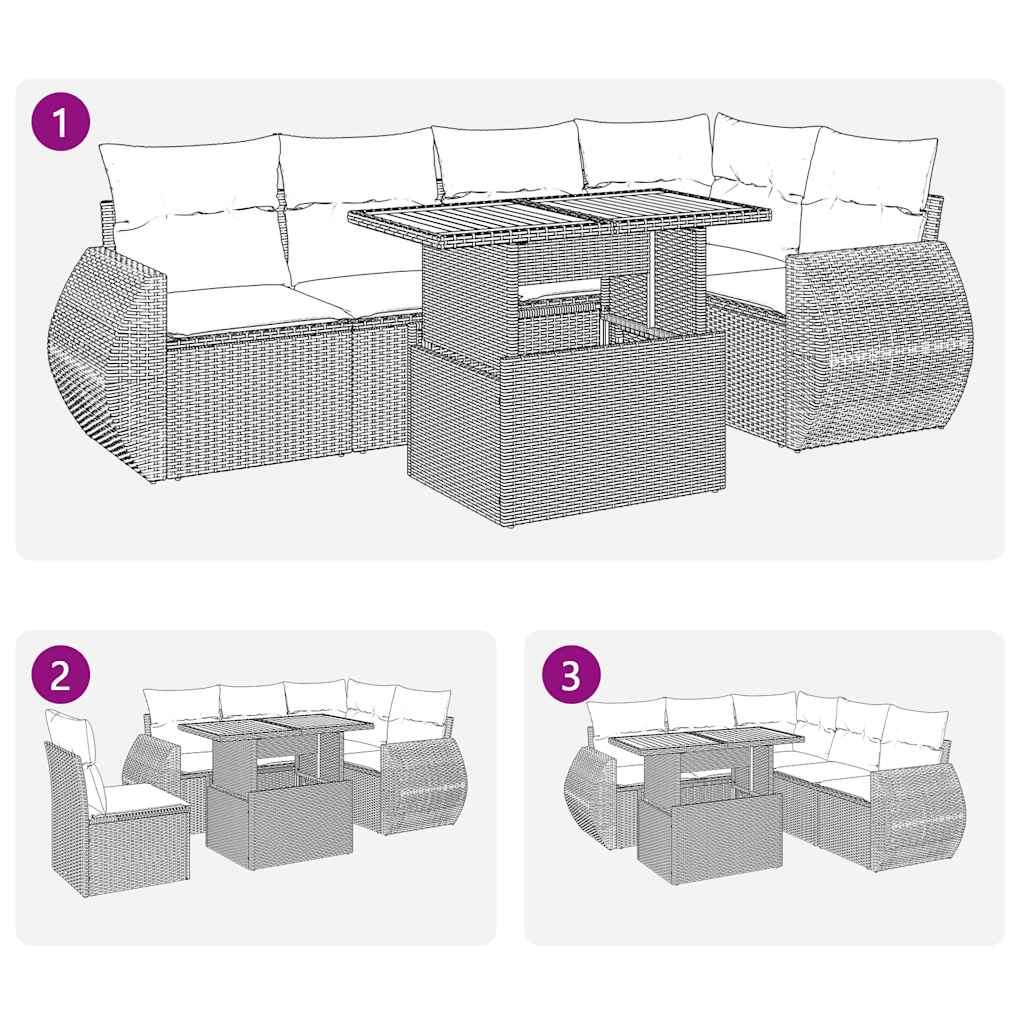 1

2

3