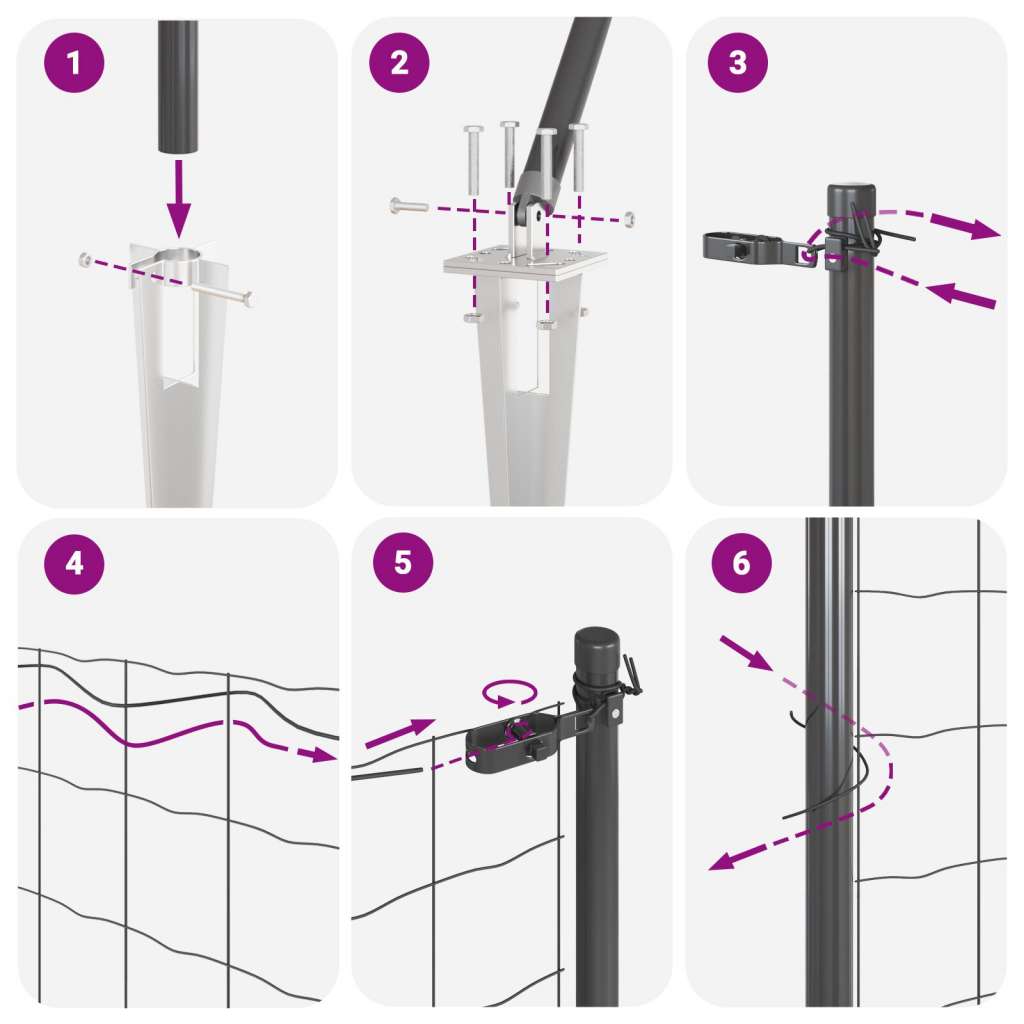 1

2

3

4

5

6