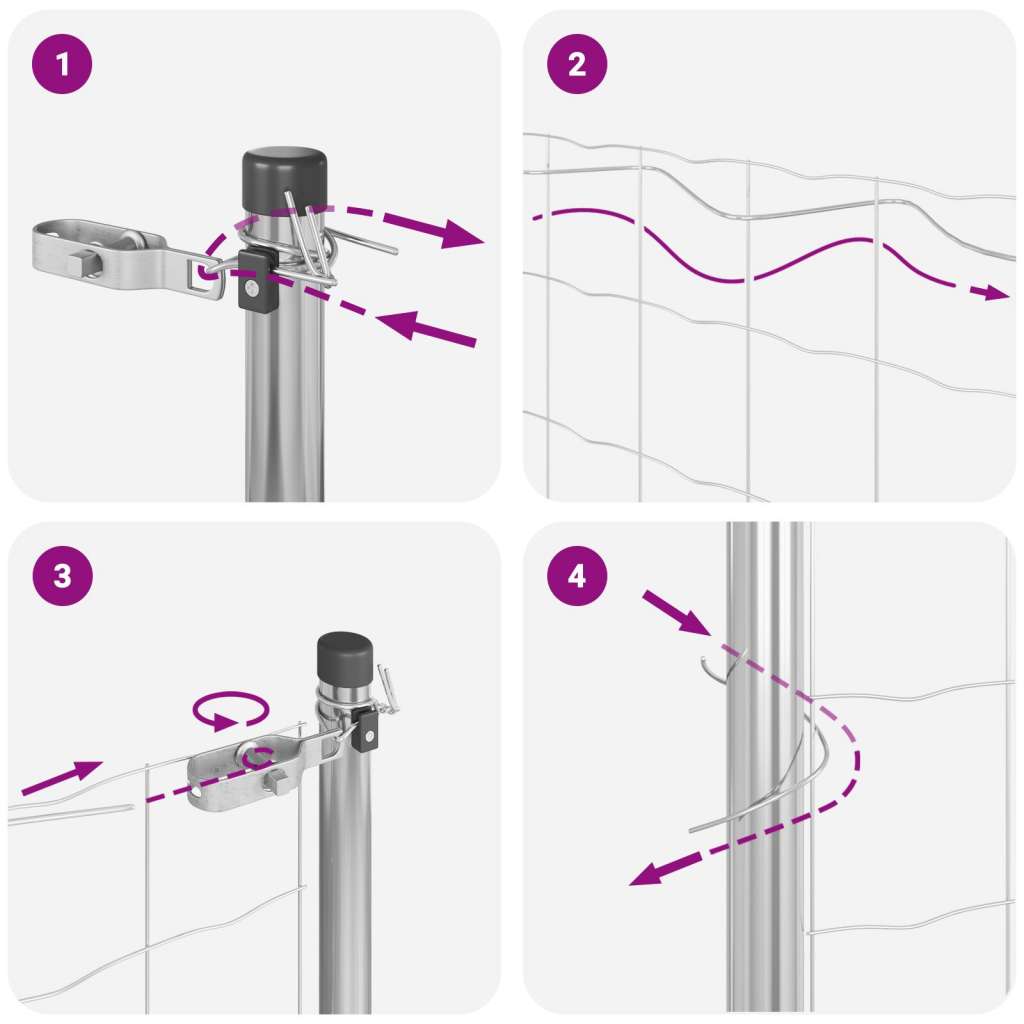 1

2

3

4