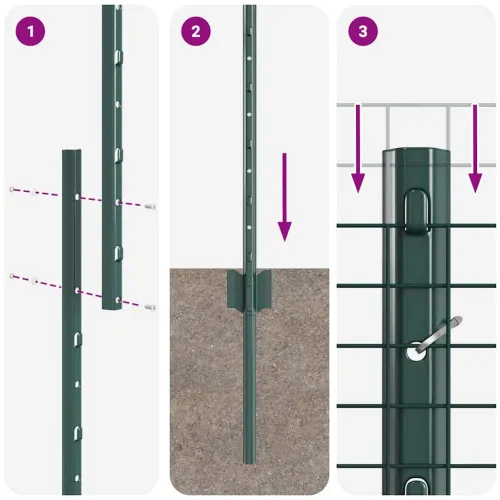 1

2

3