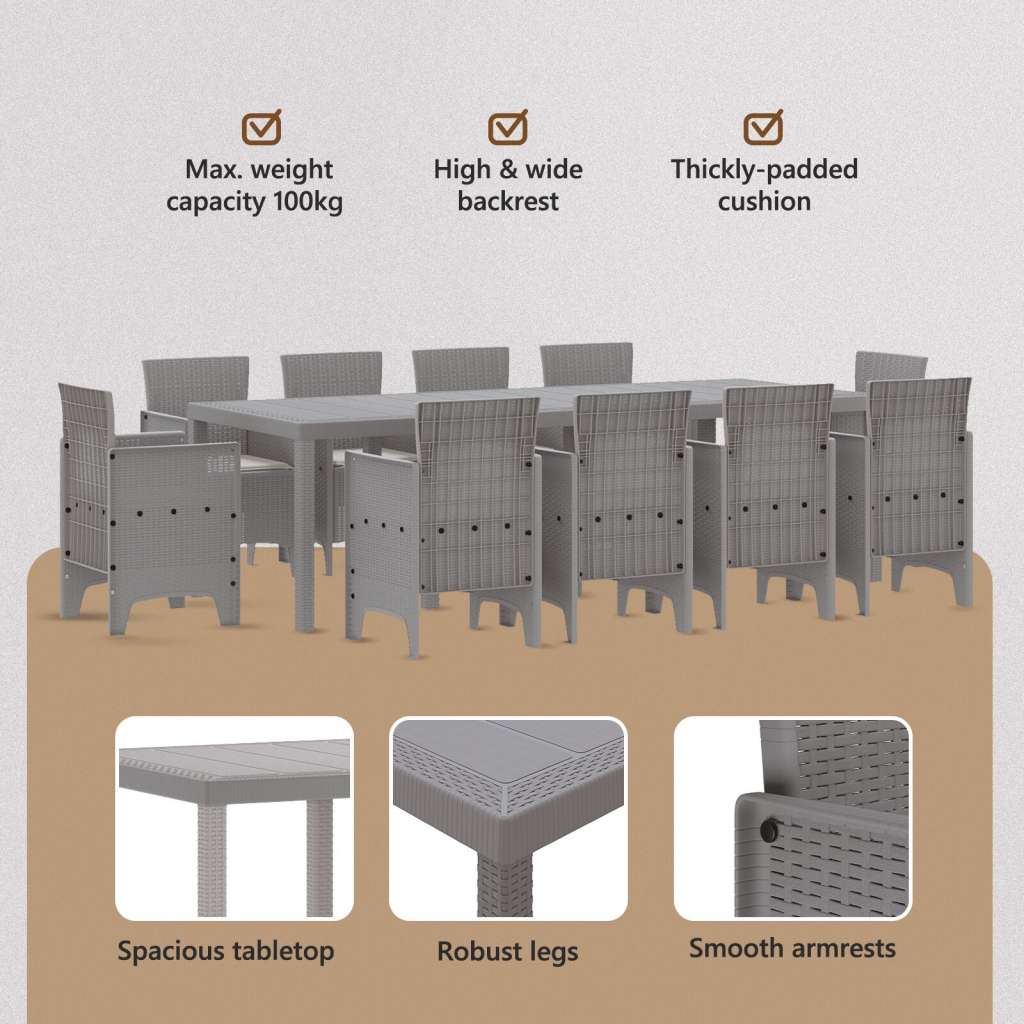 Max. weight capacity 100kg

High & wide backrest

Thickly-padded cushion

Spacious tabletop

Robust legs

Smooth armrests