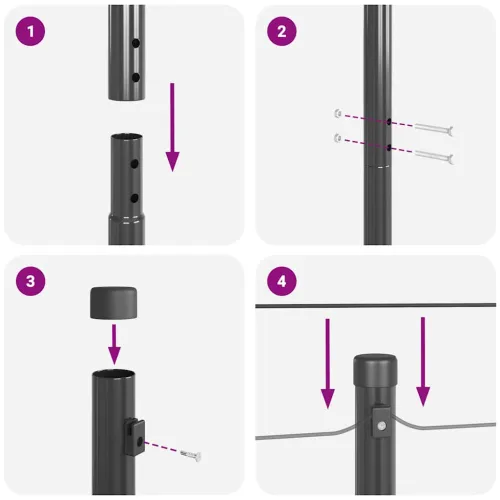 1

2

3

4