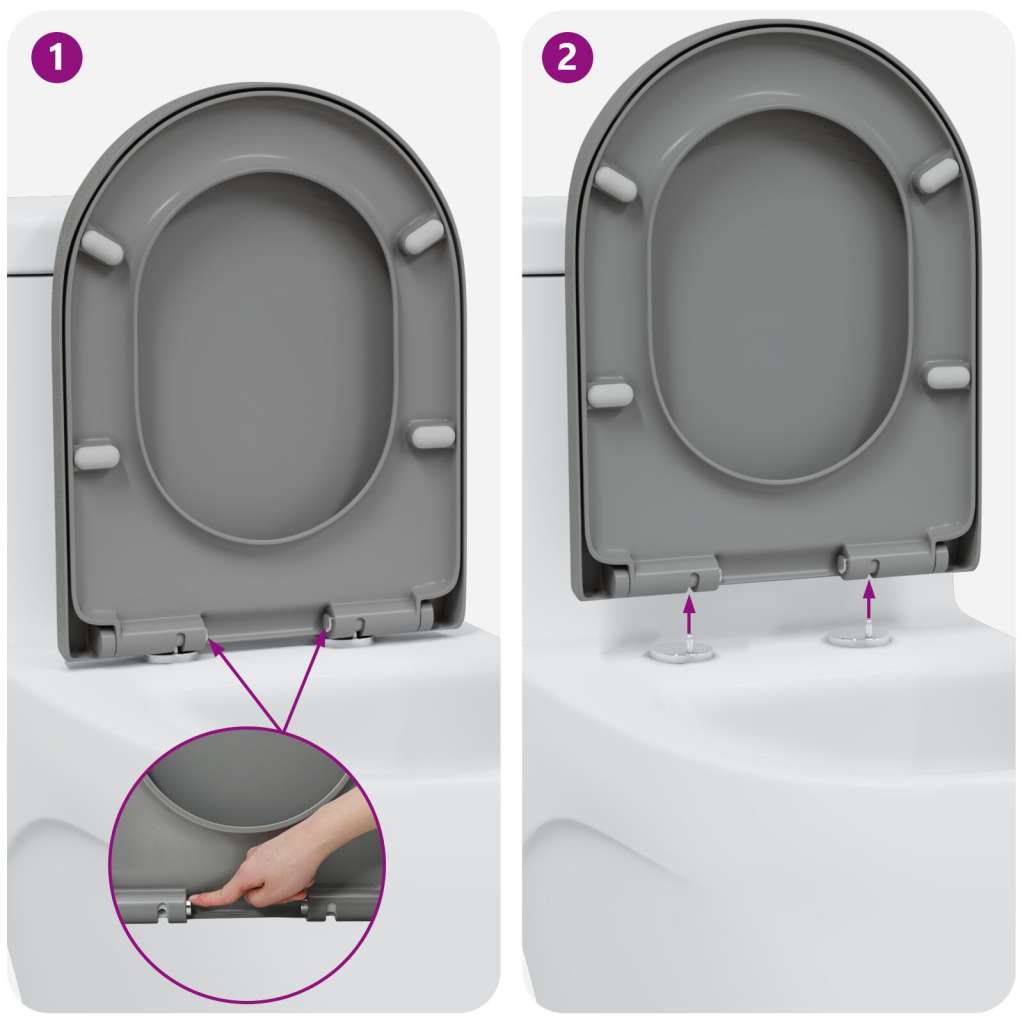 1

2