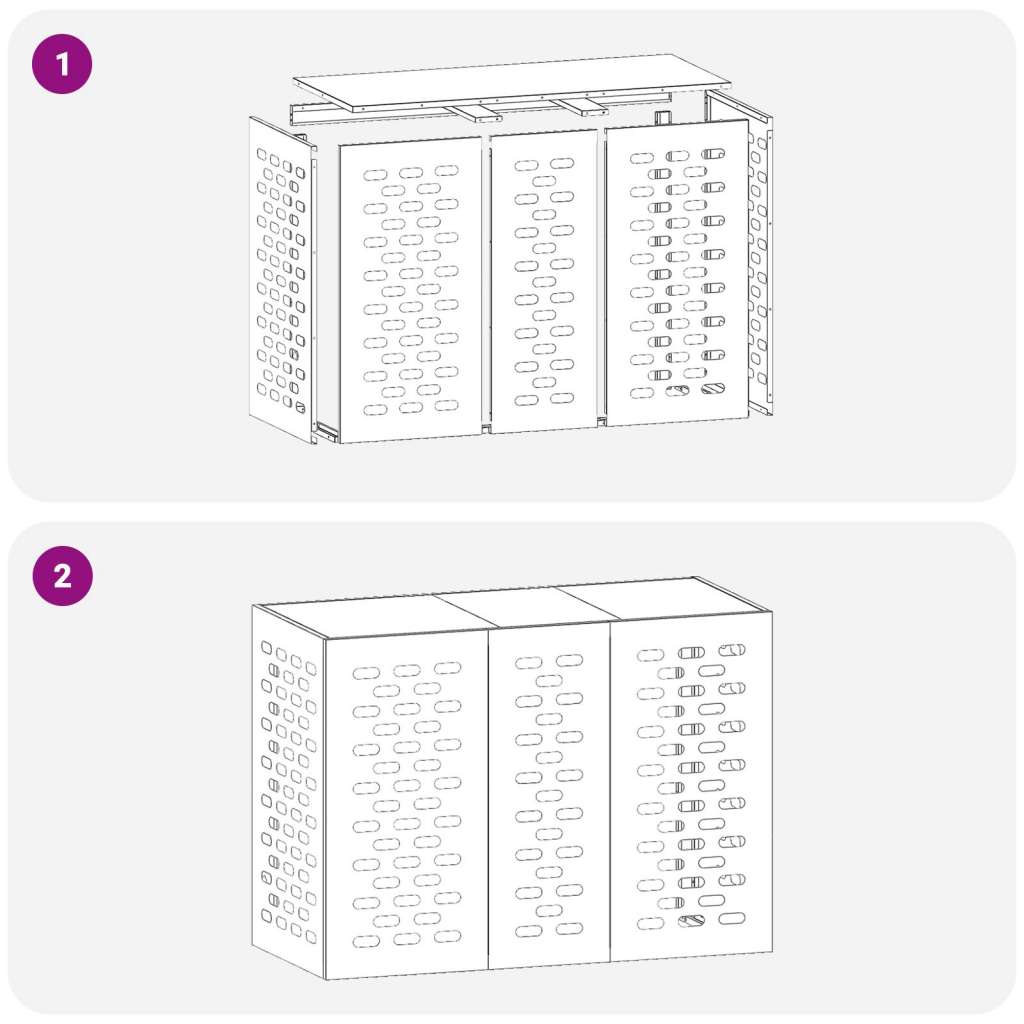 1

2