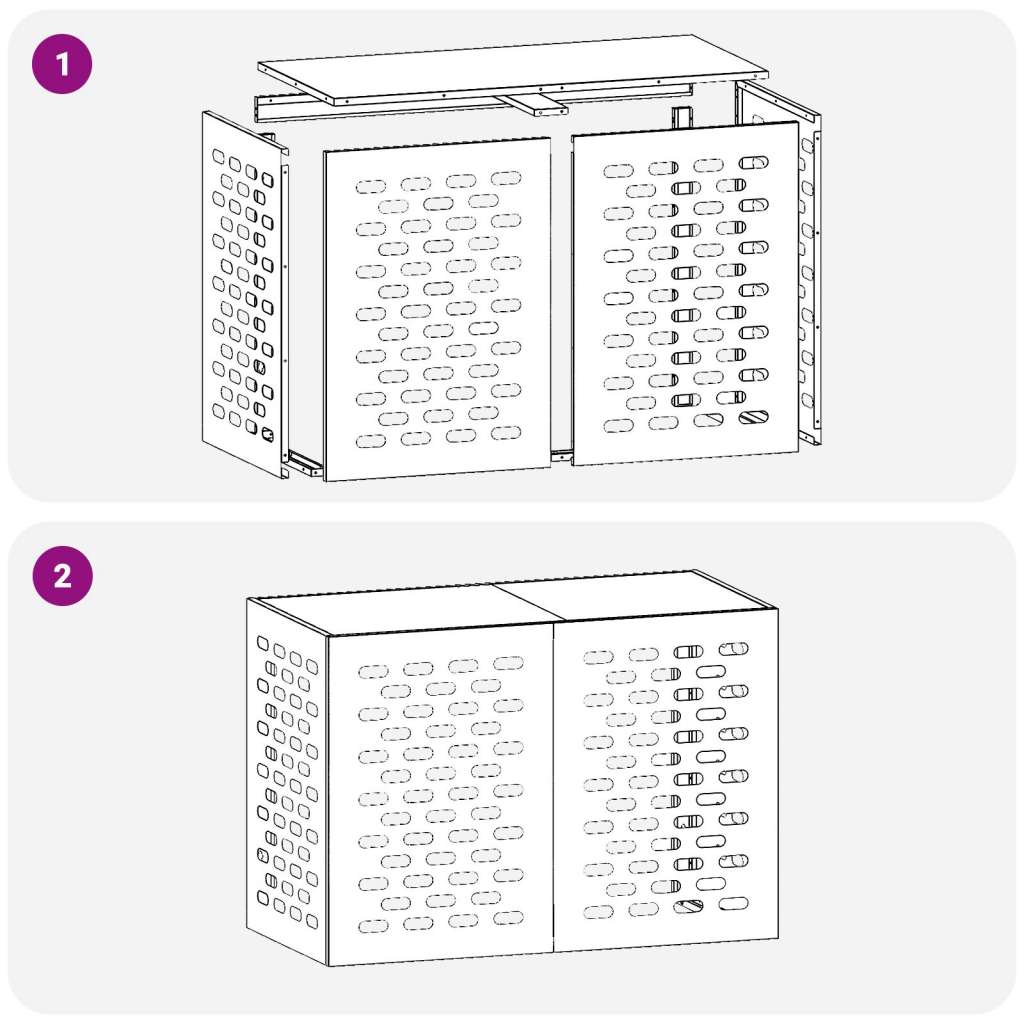 1

2