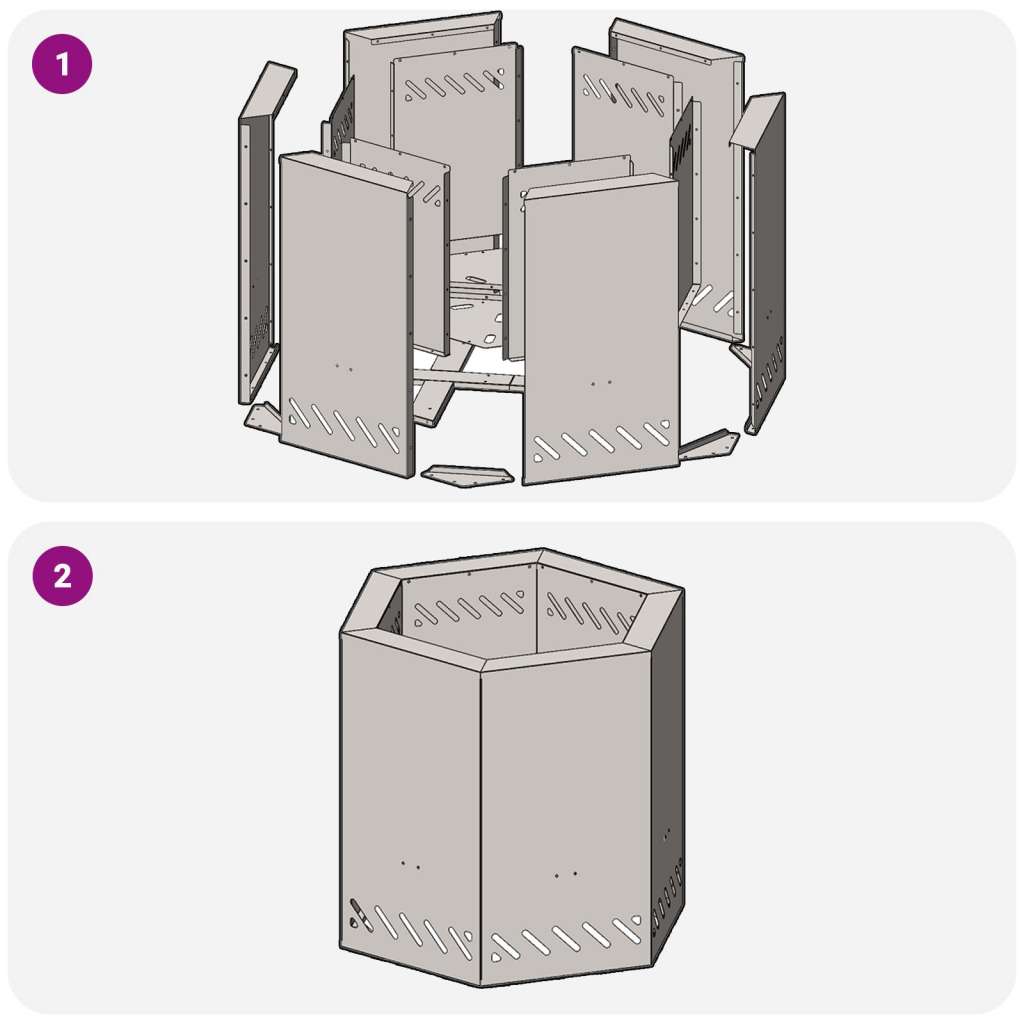 1

2