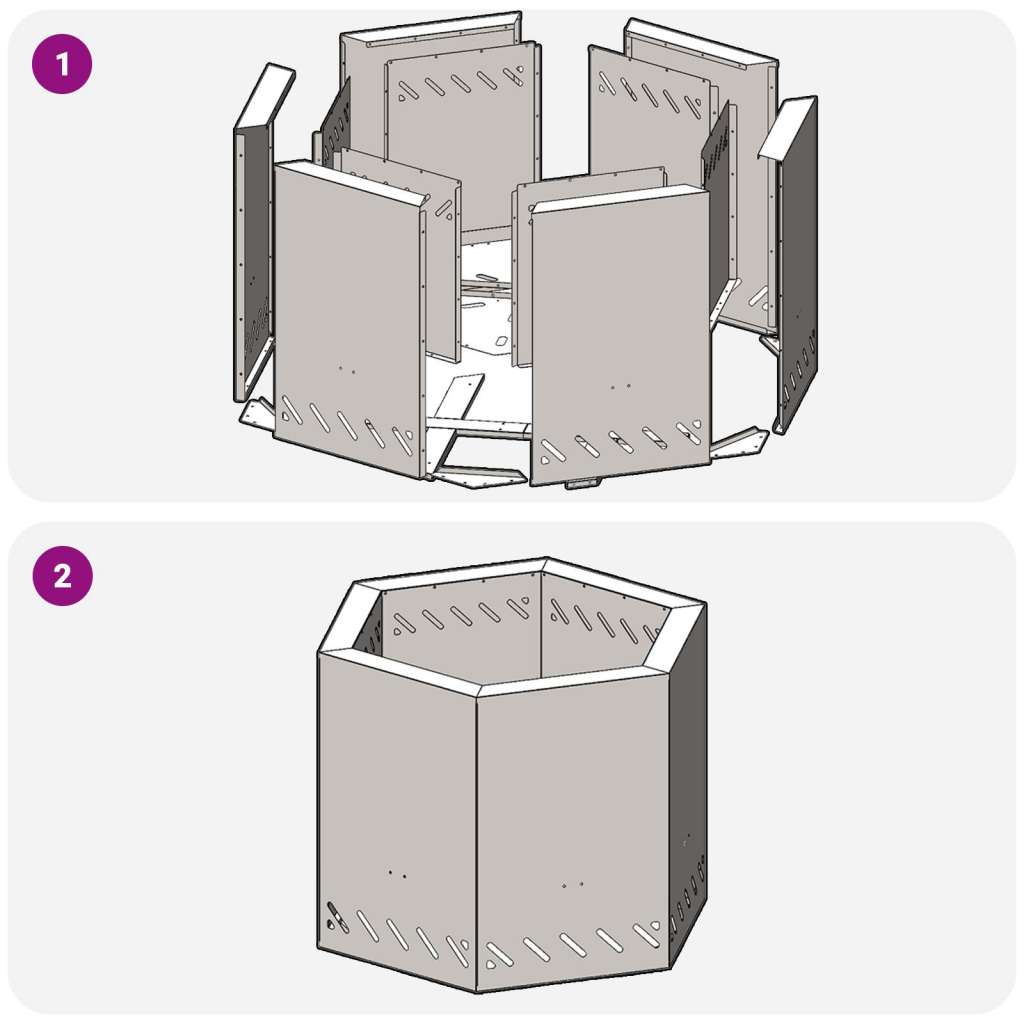 1

2