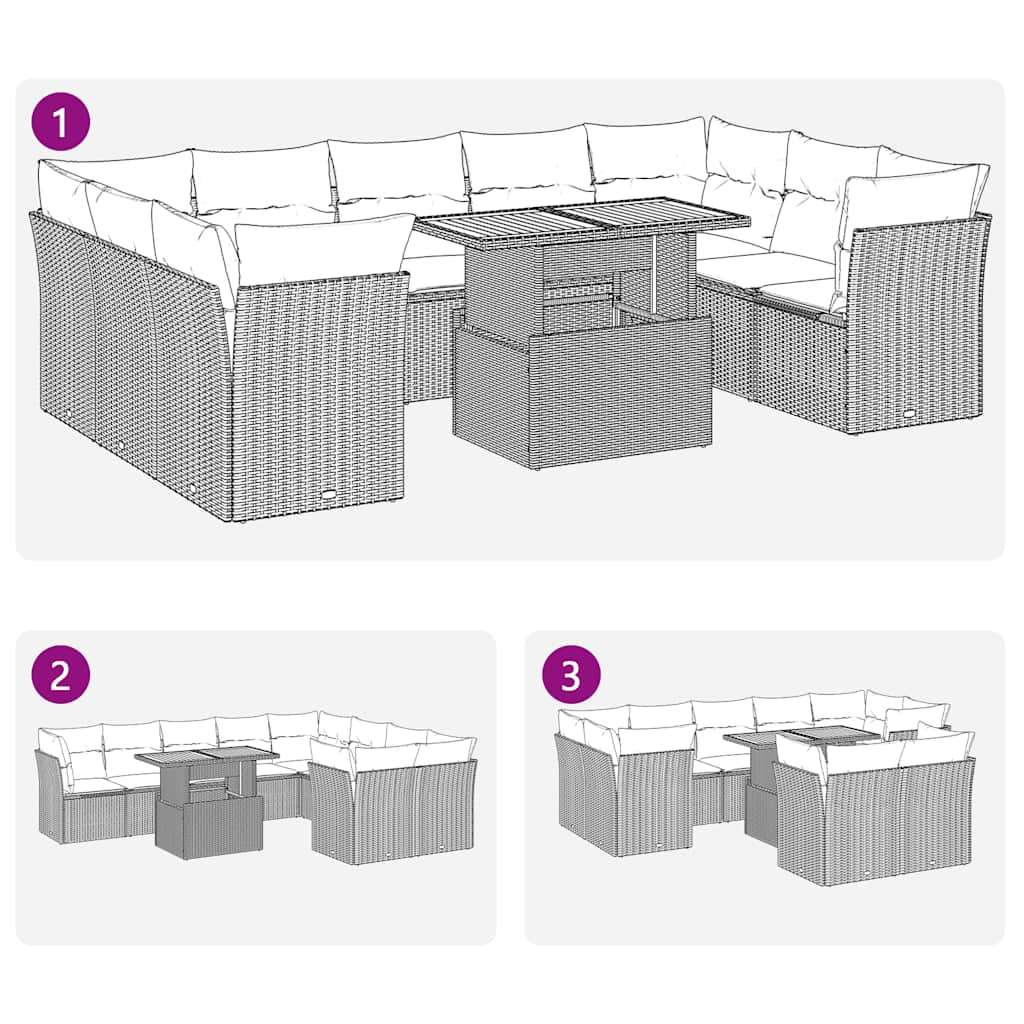 1

2

3