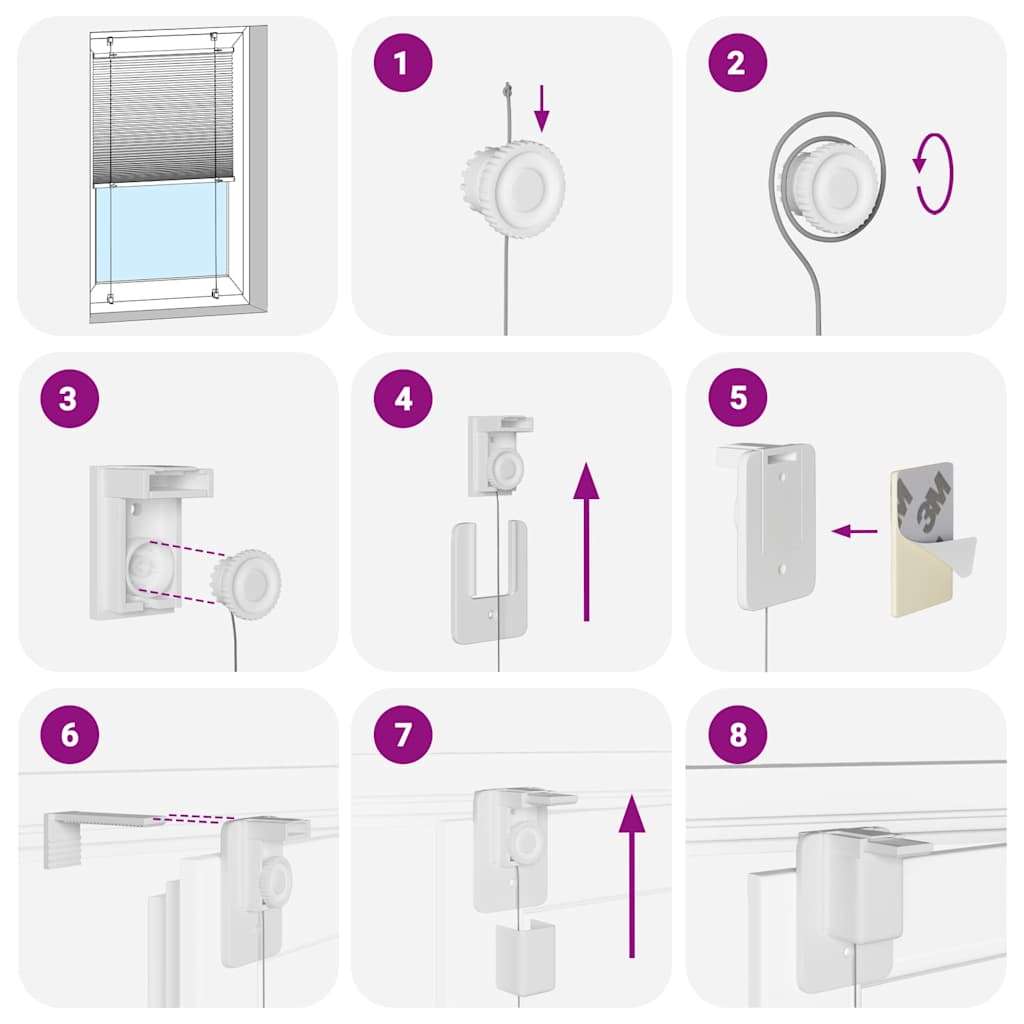 1
2
3
4
5
3M
6
7
8