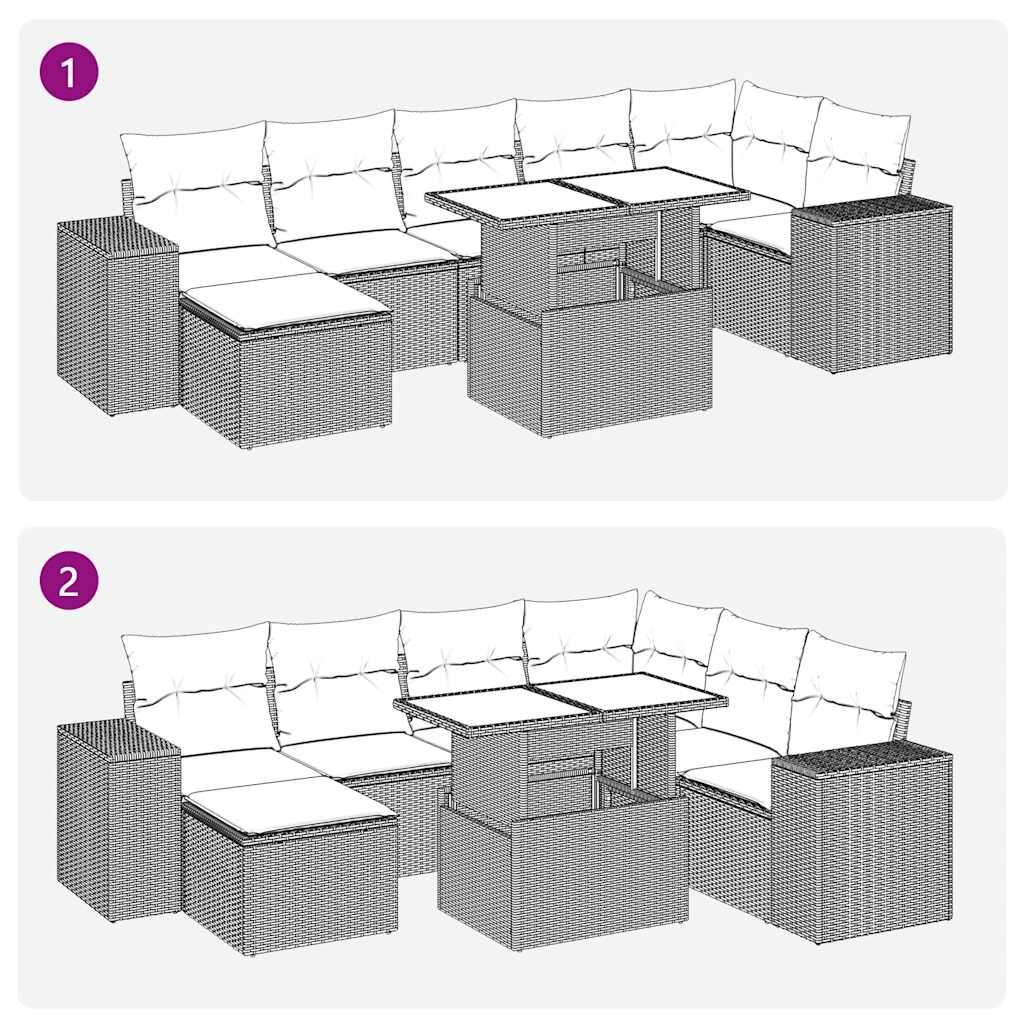 1

2